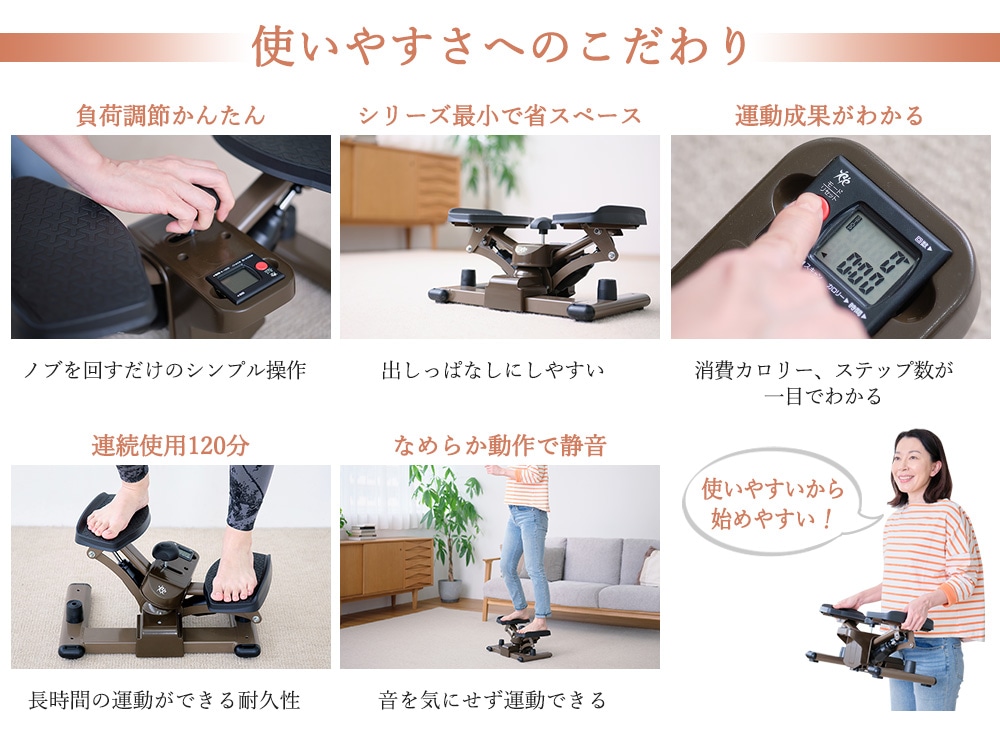 使いやすさへのこだわり

負荷調節かんたん

ノブを回すだけのシンプル操作

シリーズ最小で省スペース

出しっぱなしにしやすい

運動成果がわかる

消費カロリー、ステップ数が一目でわかる

連続使用120分

長時間の運動ができる耐久性

なめらか動作で静音

音を気にせず運動できる

使いやすいから始めやすい！