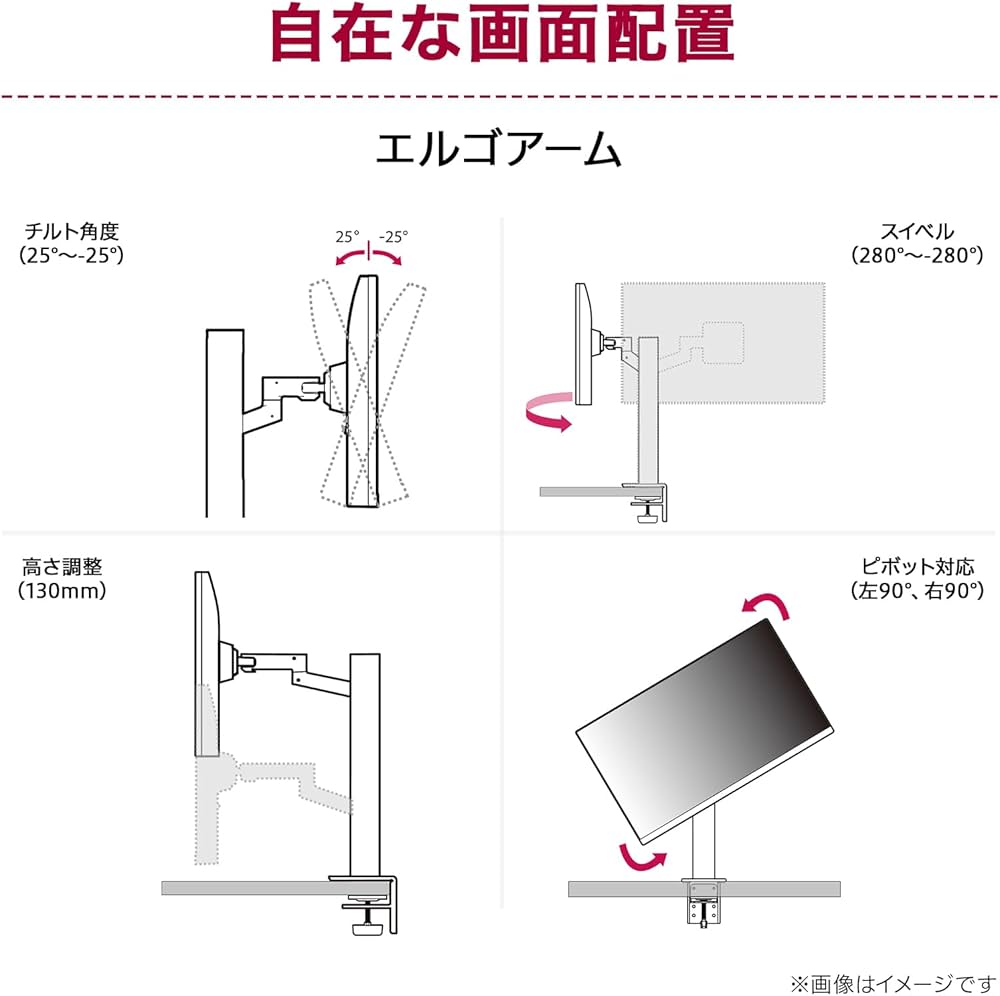 自在な画面配置

エルゴアーム

チルト角度
(25°〜-25°)

25°　-25°

スイベル
(280°〜-280°)

高さ調整
(130mm)

ピボット対応
(左90°、右90°)

※画像はイメージです