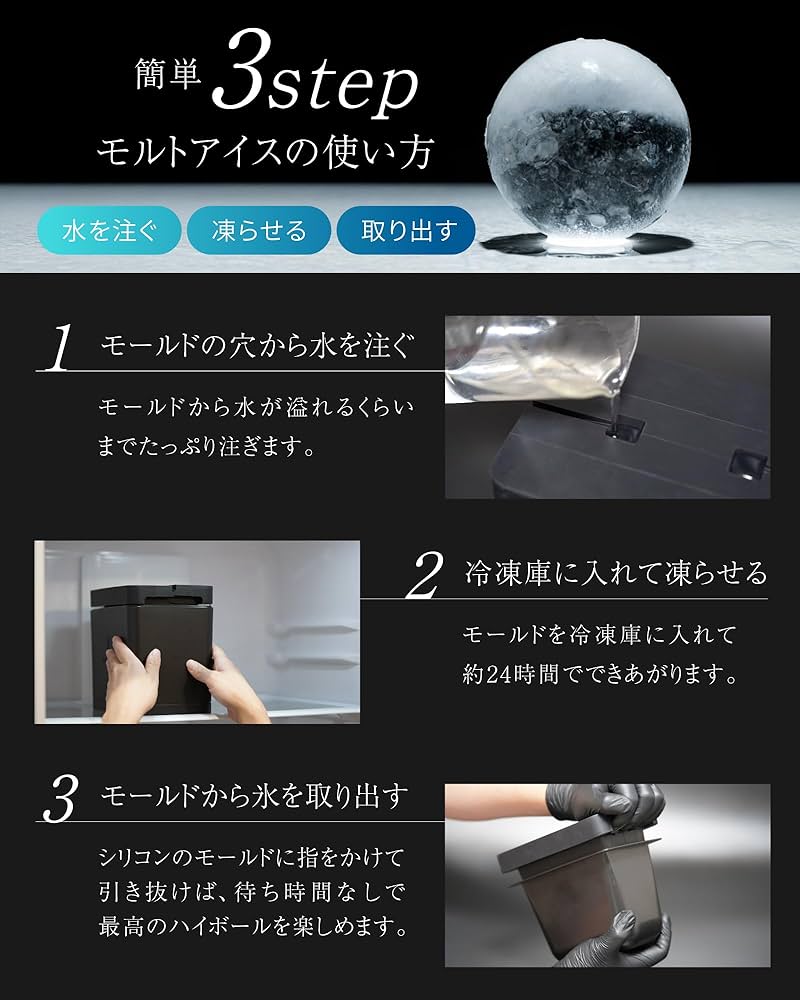 簡単 3step
モルトアイスの使い方

水を注ぐ　凍らせる　取り出す

1 モールドの穴から水を注ぐ

モールドから水が溢れるくらいまでたっぷり注ぎます。

2 冷凍庫に入れて凍らせる

モールドを冷凍庫に入れて約24時間でできあがります。

3 モールドから氷を取り出す

シリコンのモールドに指をかけて引き抜けば、待ち時間なしで最高のハイボールを楽しめます。