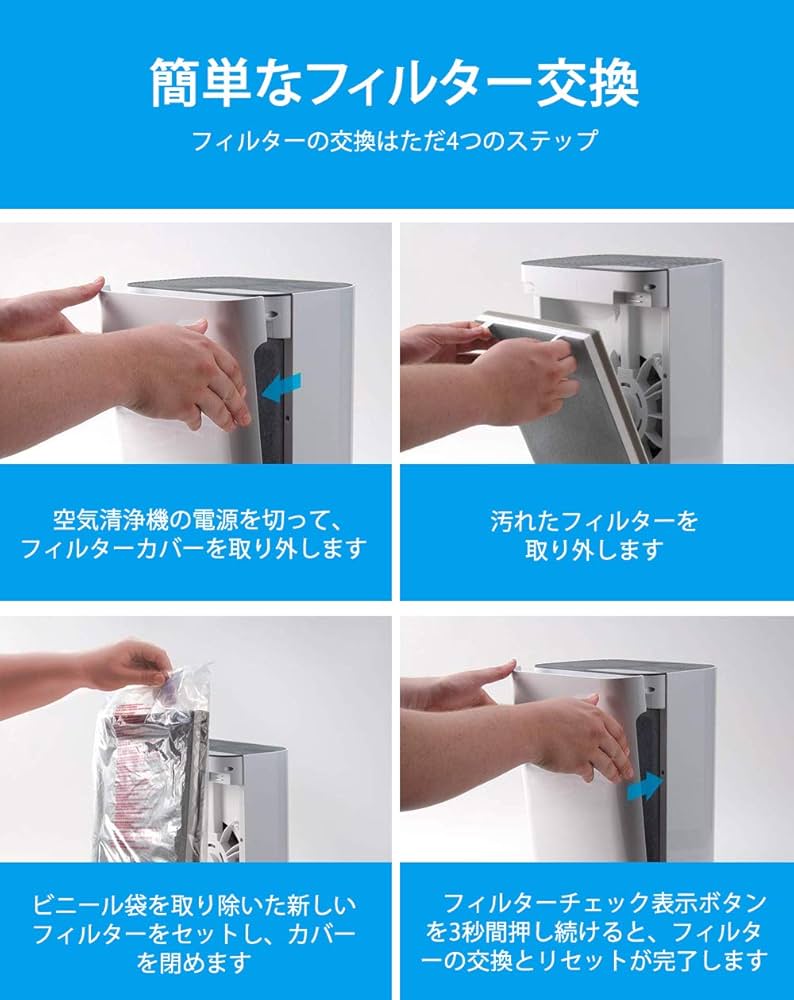 簡単なフィルター交換

フィルターの交換はただ4つのステップ

空気清浄機の電源を切って、フィルターカバーを取り外します

汚れたフィルターを取り外します

ビニール袋を取り除いた新しいフィルターをセットし、カバーを閉めます

フィルターチェック表示ボタンを3秒間押し続けると、フィルターの交換とリセットが完了します