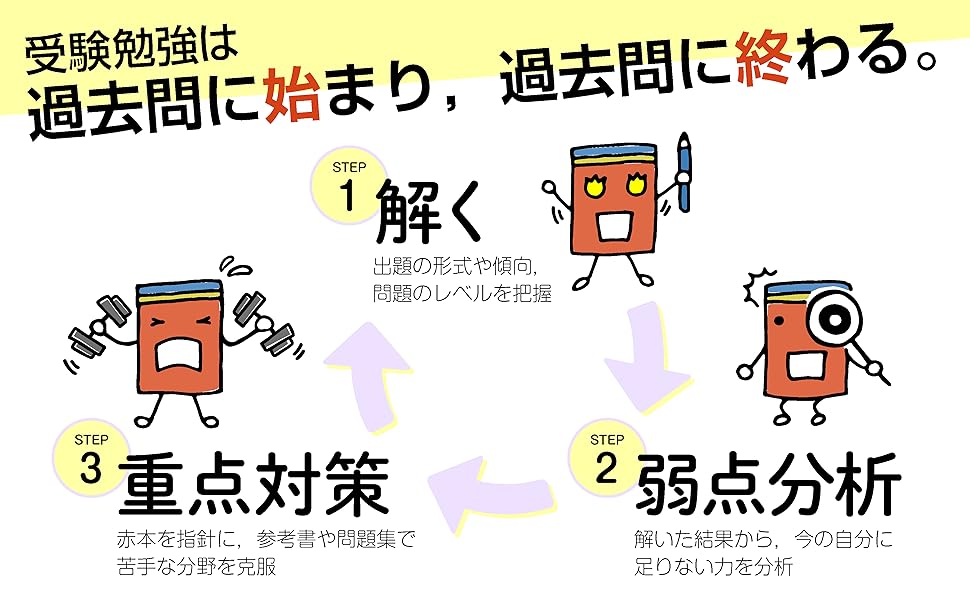 受験勉強は
過去問に始まり，過去問に終わる。

STEP
1 解く
出題の形式や傾向，
問題のレベルを把握

STEP
2 弱点分析
解いた結果から，今の自分に
足りない力を分析

STEP
3 重点対策
赤本を指針に，参考書や問題集で
苦手な分野を克服