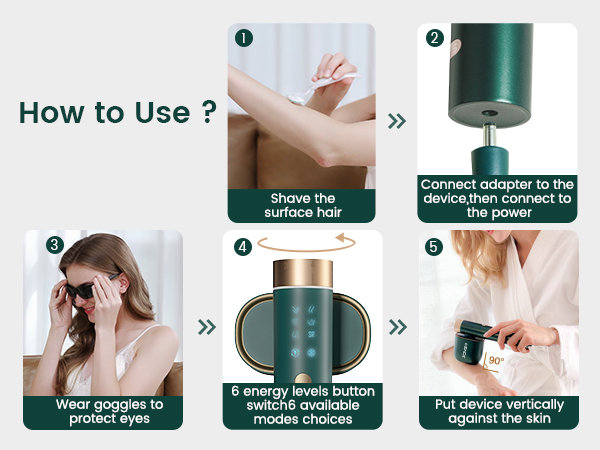 How to Use ?

1
Shave the surface hair

2
Connect adapter to the device,then connect to the power

3
Wear goggles to protect eyes

4
6 energy levels button switch6 available modes choices

5
90°
Put device vertically against the skin