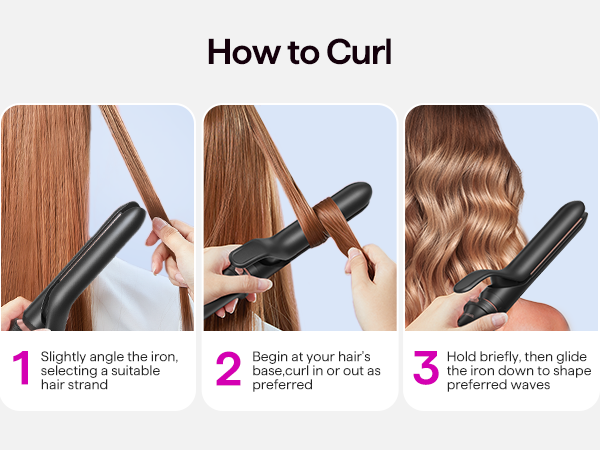 How to Curl

1 Slightly angle the iron, selecting a suitable hair strand

2 Begin at your hair's base,curl in or out as preferred

3 Hold briefly, then glide the iron down to shape preferred waves