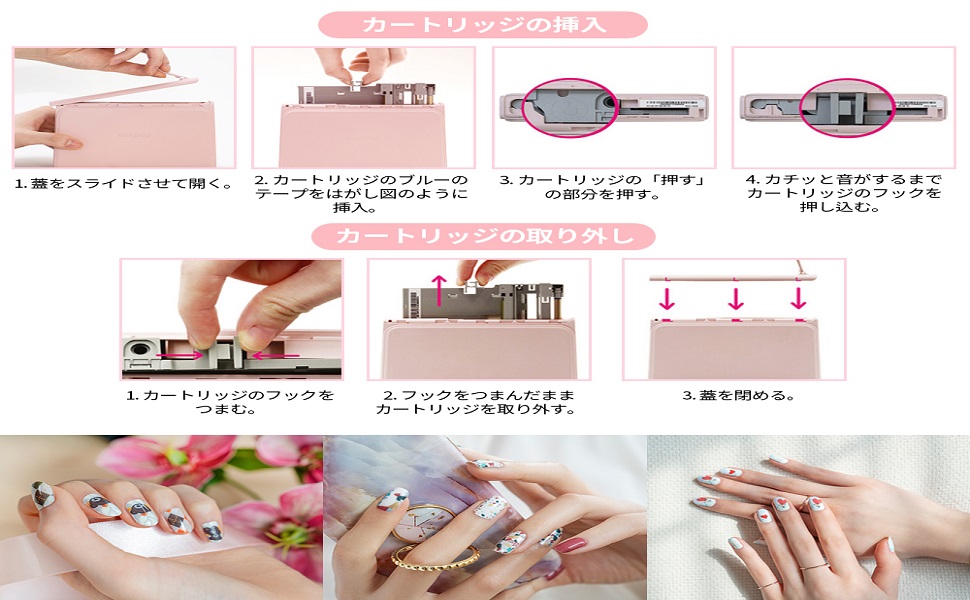 カートリッジの挿入

1. 蓋をスライドさせて開く。

2. カートリッジのブルーのテープをはがし図のように挿入。

3. カートリッジの「押す」の部分を押す。

4. カチッと音がするまでカートリッジのフックを押し込む。

カートリッジの取り外し

1. カートリッジのフックをつまむ。

2. フックをつまんだままカートリッジを取り外す。

3. 蓋を閉める。