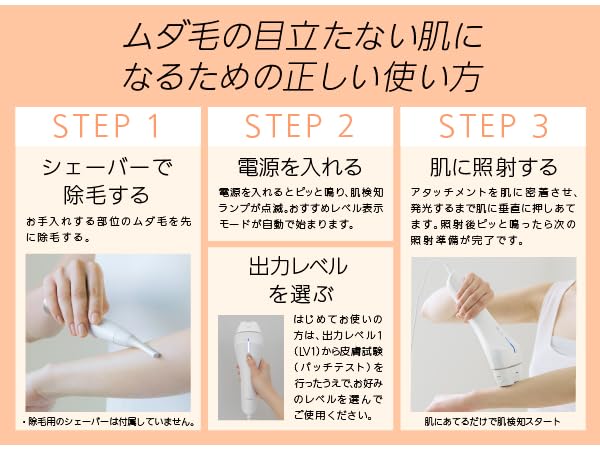 ムダ毛の目立たない肌になるための正しい使い方

STEP 1

シェーバーで除毛する

お手入れする部位のムダ毛を先に除毛する。

・除毛用のシェーバーは付属していません。

STEP 2

電源を入れる

電源を入れるとピッと鳴り、肌検知ランプが点滅。おすすめレベル表示モードが自動で始まります。

出力レベルを選ぶ

はじめてお使いの方は、出力レベル1（LV1）から皮膚試験（パッチテスト）を行ったうえで、お好みのレベルを選んでご使用ください。

STEP 3

肌に照射する

アタッチメントを肌に密着させ、発光するまで肌に垂直に押しあてます。照射後ピッと鳴ったら次の照射準備が完了です。

肌にあてるだけで肌検知スタート