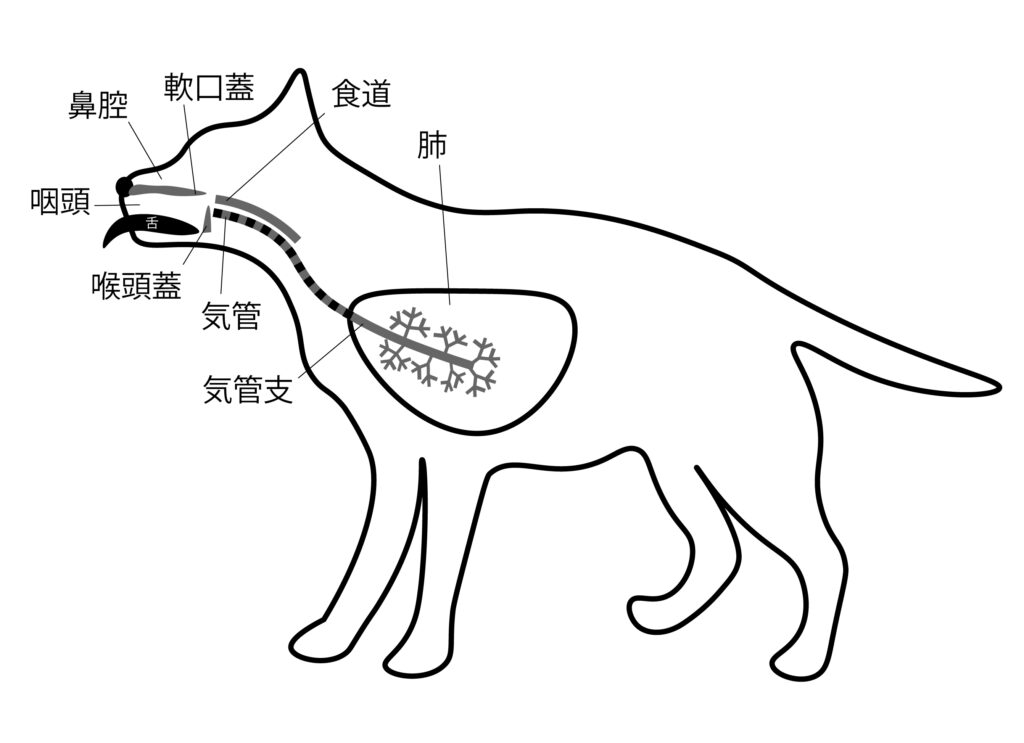 鼻腔
軟口蓋
食道
肺
咽頭
舌
喉頭蓋
気管
気管支