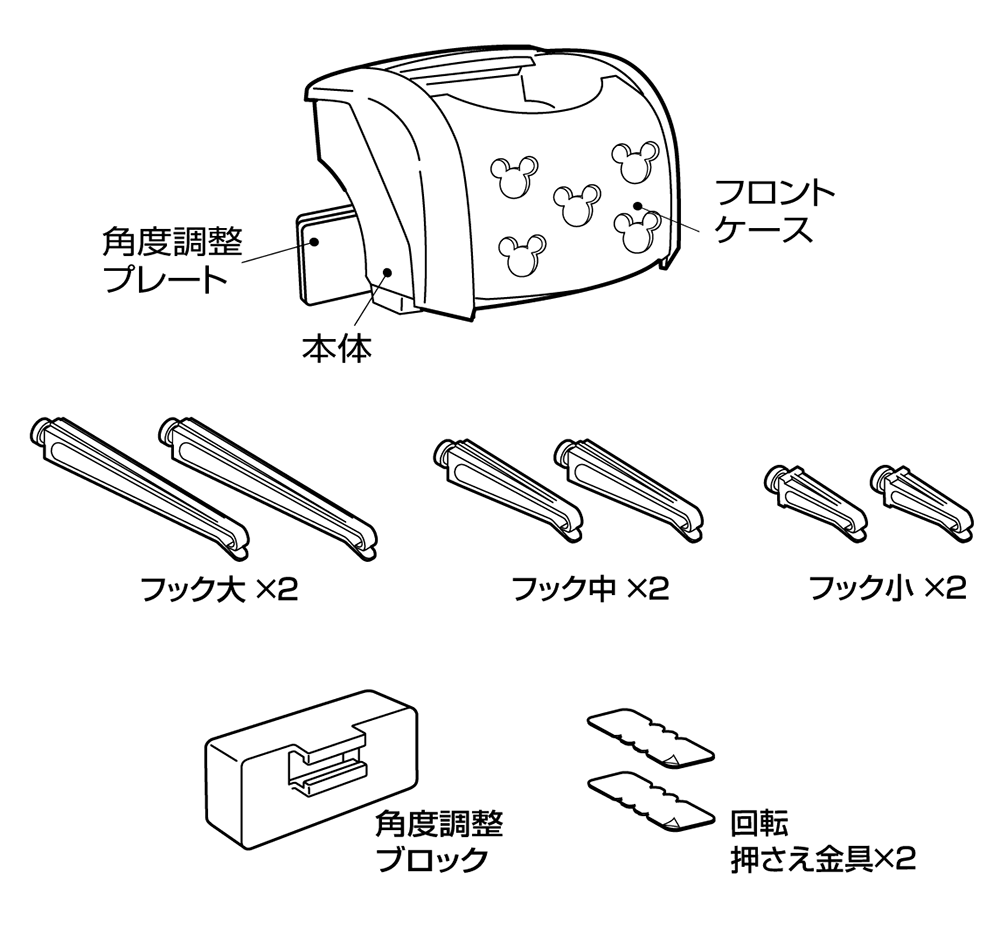 角度調整
プレート

本体

フロント
ケース

フック大 ×2

フック中 ×2

フック小 ×2

角度調整
ブロック

回転
押さえ金具×2