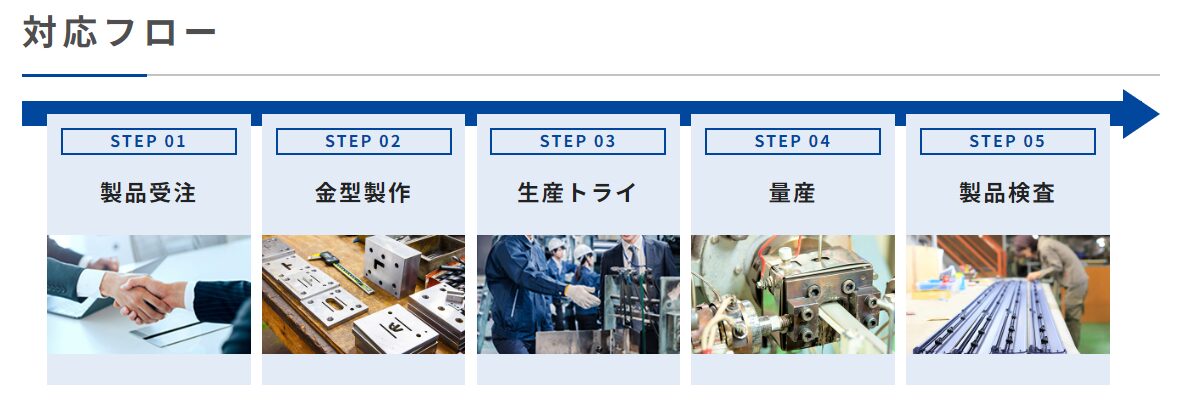 対応フロー

STEP 01
製品受注

STEP 02
金型製作

STEP 03
生産トライ

STEP 04
量産

STEP 05
製品検査