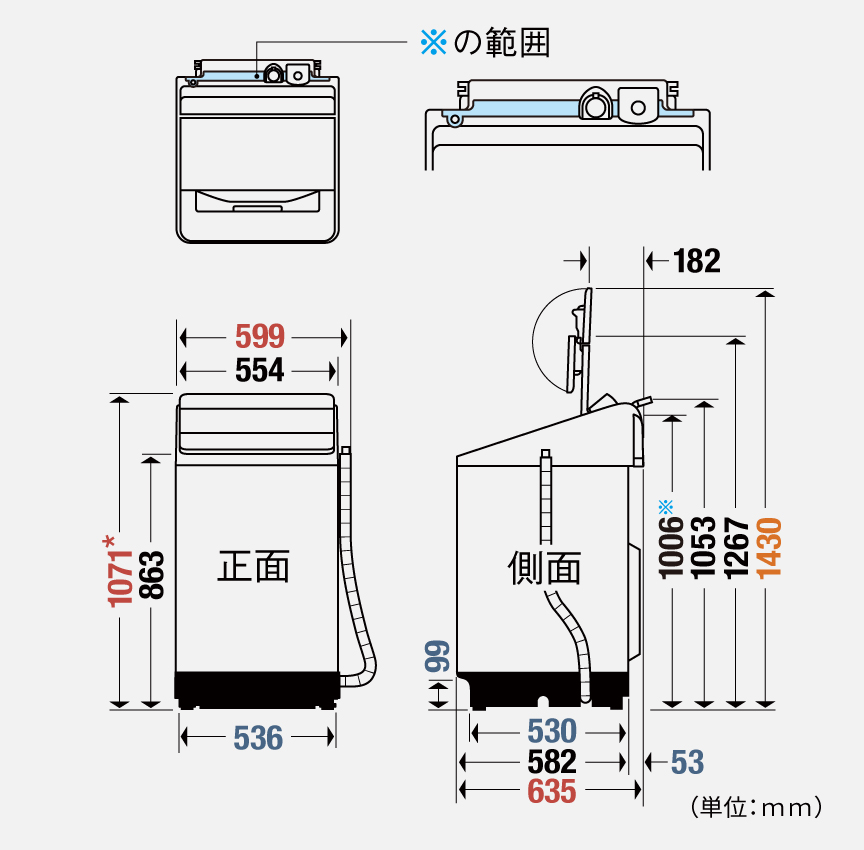 ※の範囲

182

599
554

1071*
863

正面

536

側面

1006※
1053
1267
1430

99

530
582
635
53

（単位：mm）