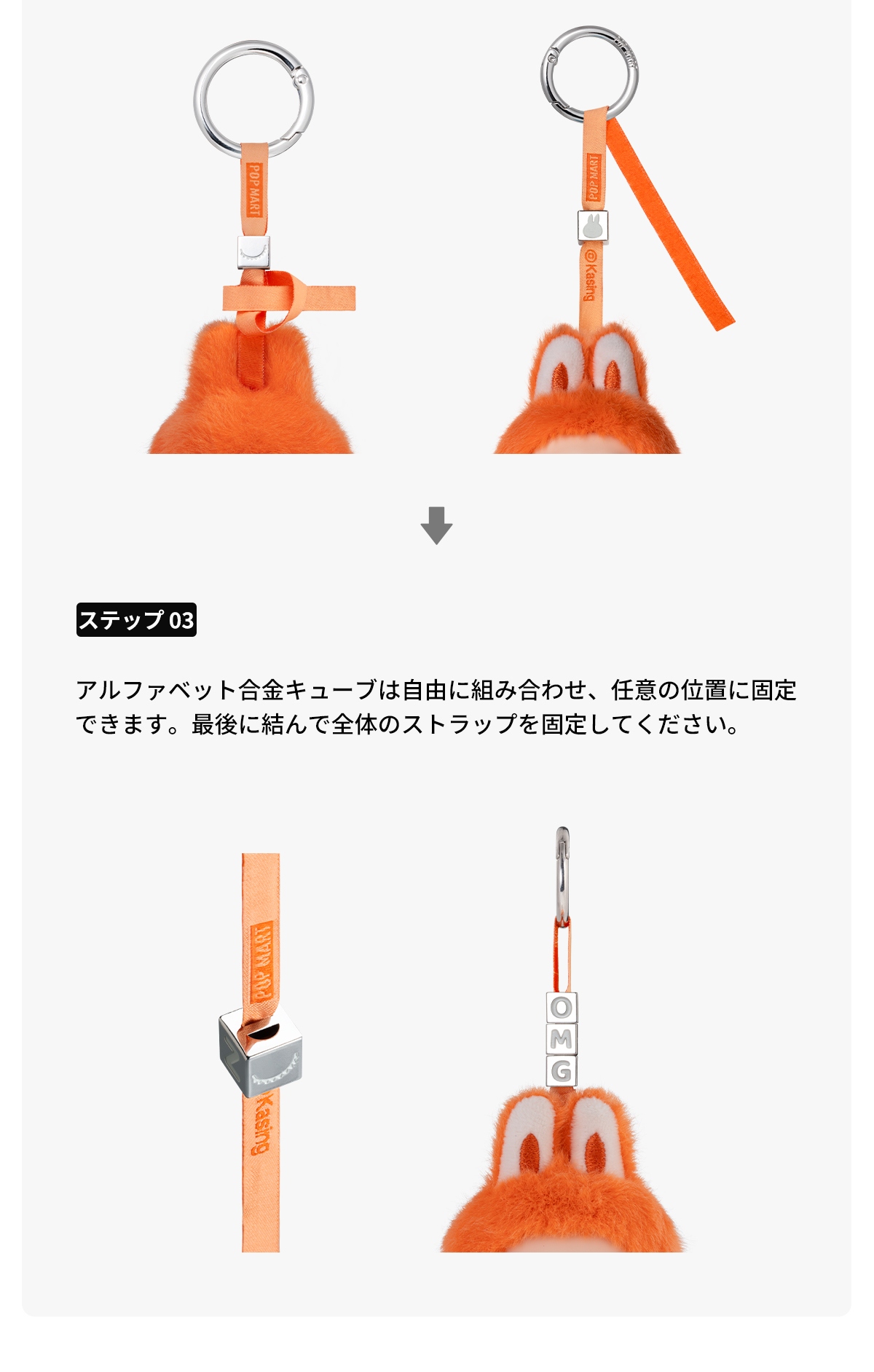 POP MART

POP MART

©Kasing

ステップ 03

アルファベット合金キューブは自由に組み合わせ、任意の位置に固定できます。最後に結んで全体のストラップを固定してください。

POP MART

Kasing

O
M
G