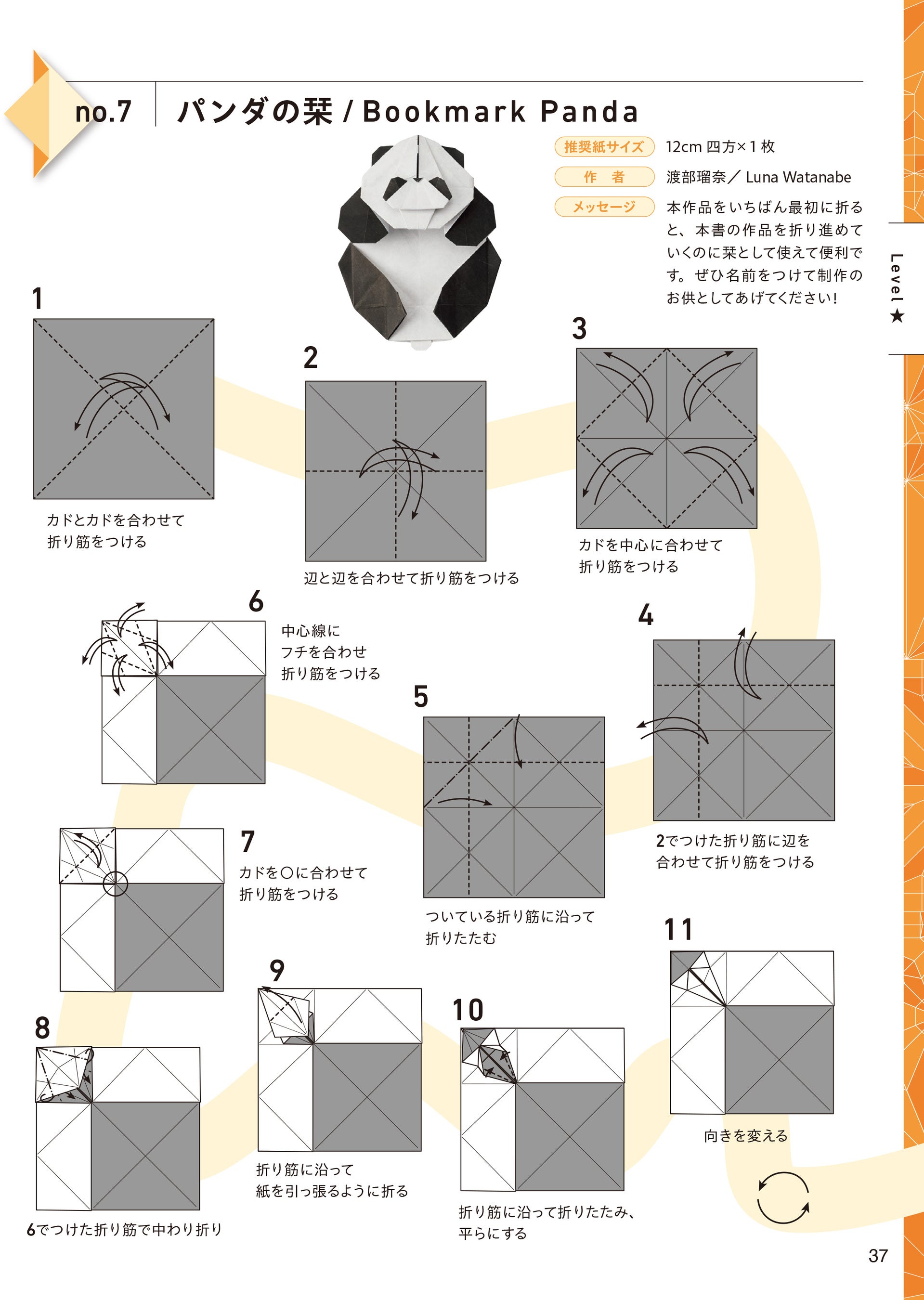 no.7　パンダの栞 / Bookmark Panda

推奨紙サイズ　12cm 四方×1 枚
作　者　渡部瑠奈／ Luna Watanabe
メッセージ　本作品をいちばん最初に折ると、本書の作品を折り進めていくのに栞として使えて便利です。ぜひ名前をつけて制作のお供としてあげてください！

Level ★

1
カドとカドを合わせて折り筋をつける

2
辺と辺を合わせて折り筋をつける

3
カドを中心に合わせて折り筋をつける

4
2でつけた折り筋に辺を合わせて折り筋をつける

5
ついている折り筋に沿って折りたたむ

6
中心線にフチを合わせ折り筋をつける

7
カドを○に合わせて折り筋をつける

8
6でつけた折り筋で中わり折り

9
折り筋に沿って紙を引っ張るように折る

10
折り筋に沿って折りたたみ、平らにする

11
向きを変える

37