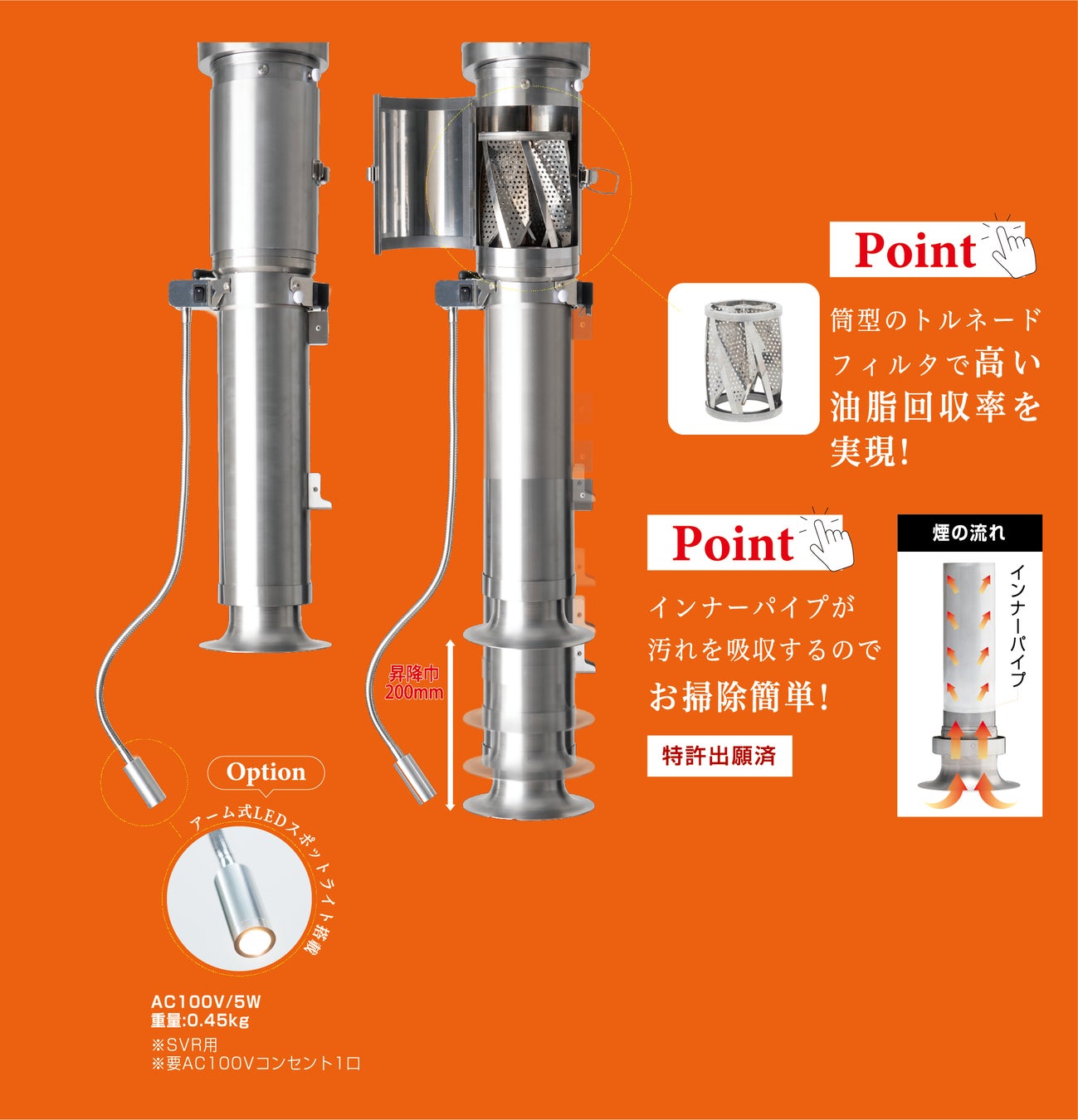 Point

筒型のトルネードフィルタで高い油脂回収率を実現!

Point

インナーパイプが汚れを吸収するのでお掃除簡単!

特許出願済

煙の流れ

インナーパイプ

昇降巾
200mm

Option

アーム式LEDスポットライト搭載

AC100V/5W
重量:0.45kg

※SVR用
※要AC100Vコンセント1口