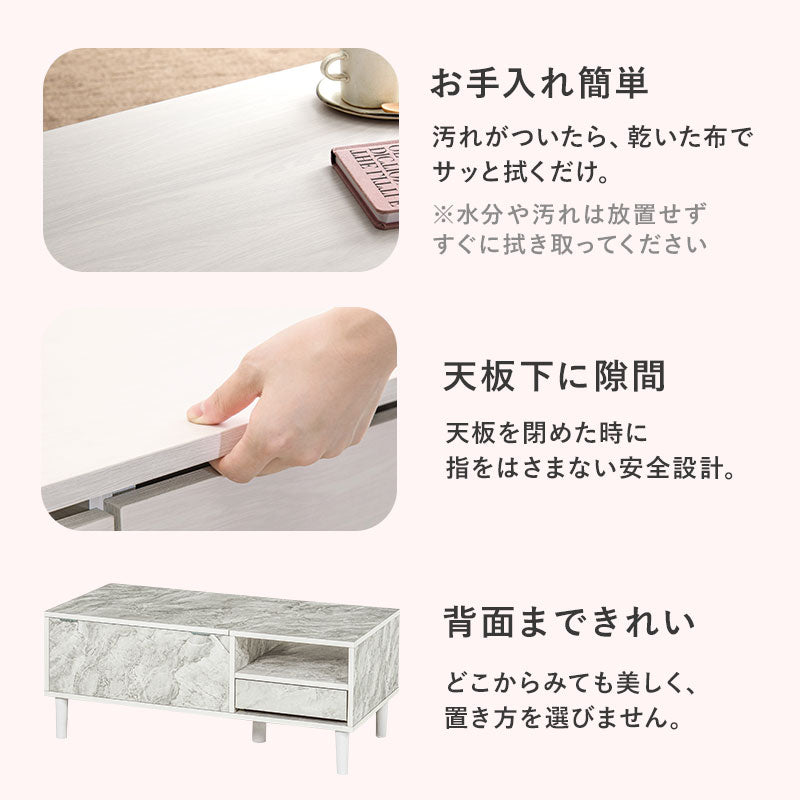 お手入れ簡単

汚れがついたら、乾いた布でサッと拭くだけ。

※水分や汚れは放置せずすぐに拭き取ってください

天板下に隙間

天板を閉めた時に指をはさまない安全設計。

背面まできれい

どこからみても美しく、置き方を選びません。