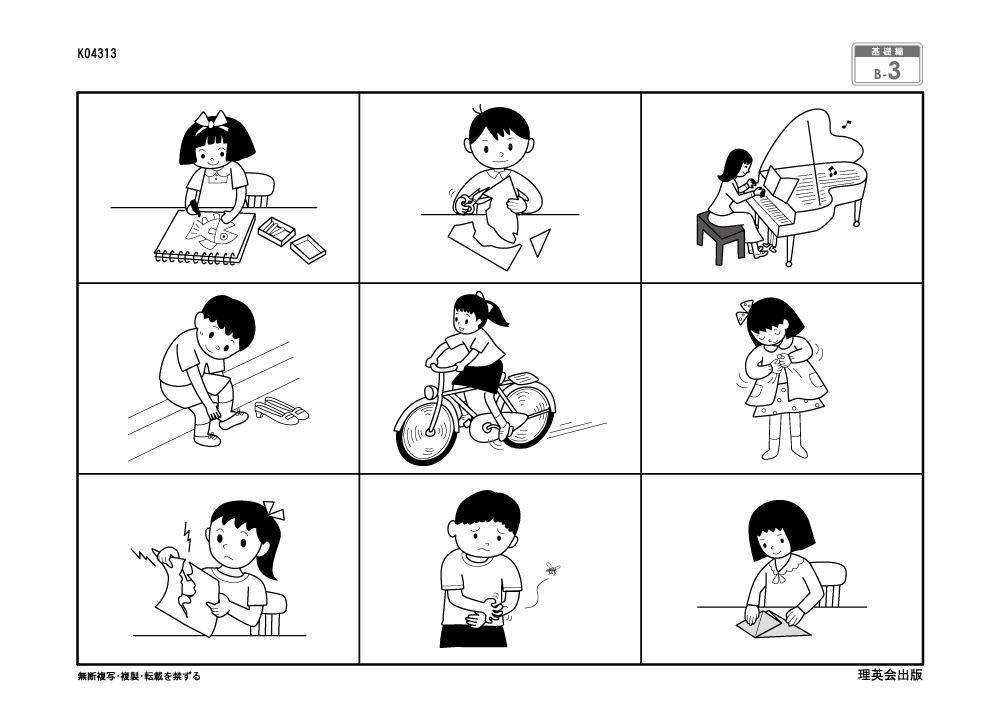 K04313

基礎編
B-3

無断複写・複製・転載を禁ずる

理英会出版