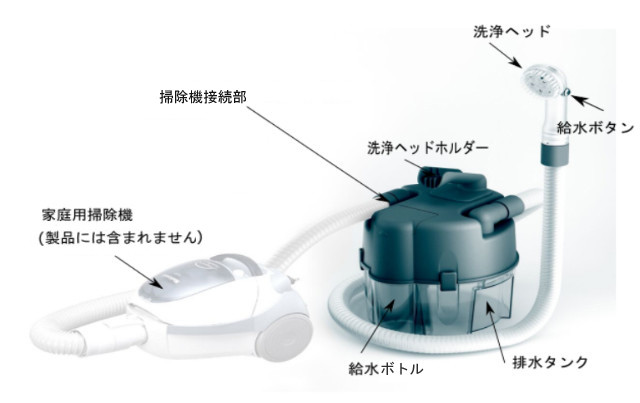 洗浄ヘッド

掃除機接続部

給水ボタン

洗浄ヘッドホルダー

家庭用掃除機
(製品には含まれません)

給水ボトル

排水タンク