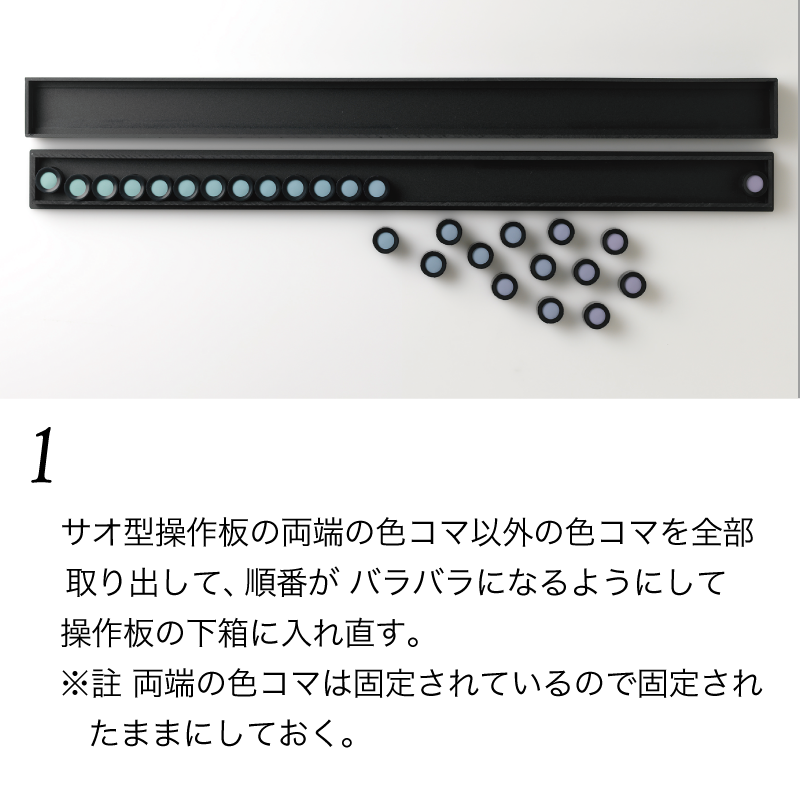 1

サオ型操作板の両端の色コマ以外の色コマを全部取り出して、順番が バラバラになるようにして操作板の下箱に入れ直す。
※註 両端の色コマは固定されているので固定されたままにしておく。