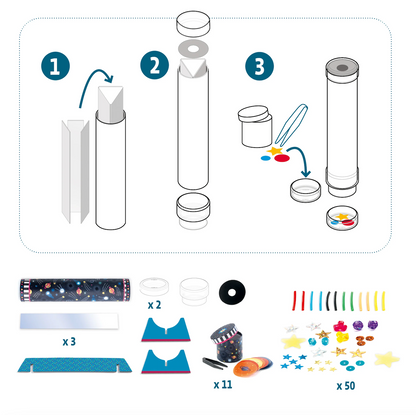 1

2

3

x 2

x 3

x 11

x 50