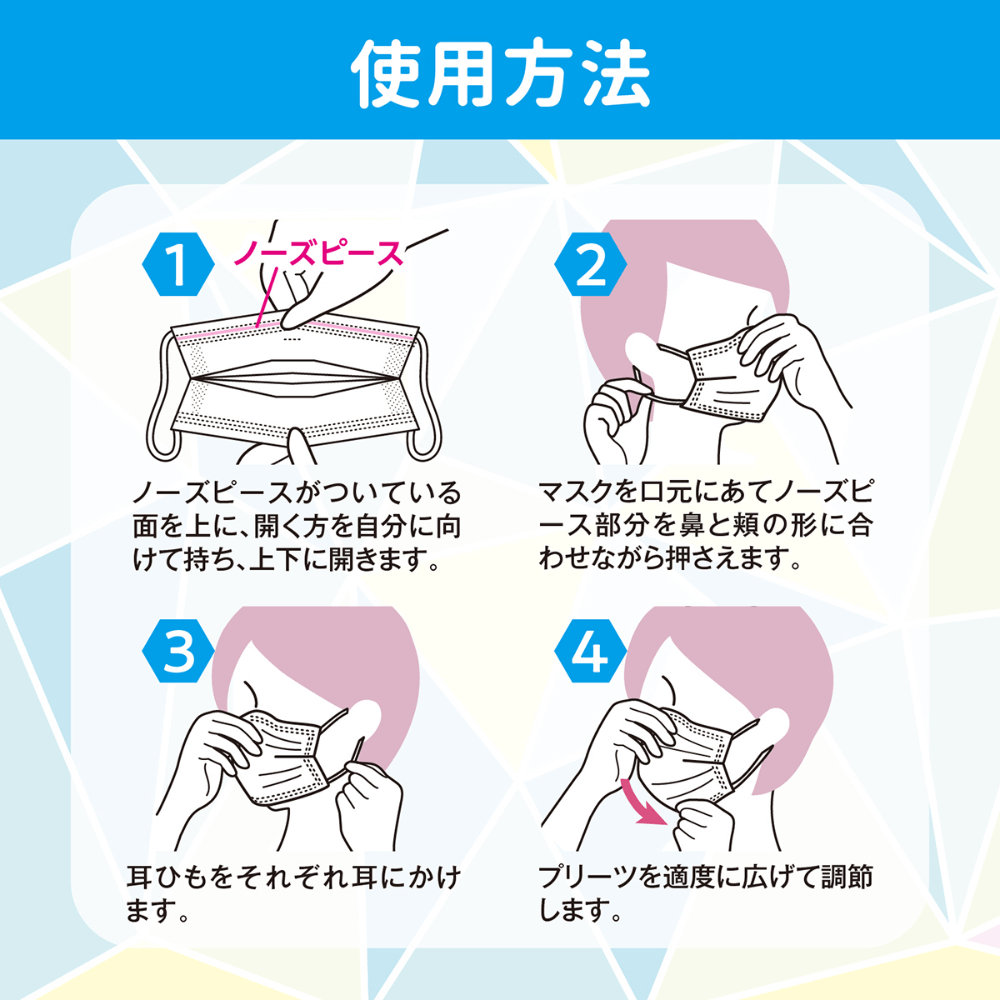 使用方法

1
ノーズピース

ノーズピースがついている面を上に、開く方を自分に向けて持ち、上下に開きます。

2

マスクを口元にあてノーズピース部分を鼻と頬の形に合わせながら押さえます。

3

耳ひもをそれぞれ耳にかけます。

4

プリーツを適度に広げて調節します。