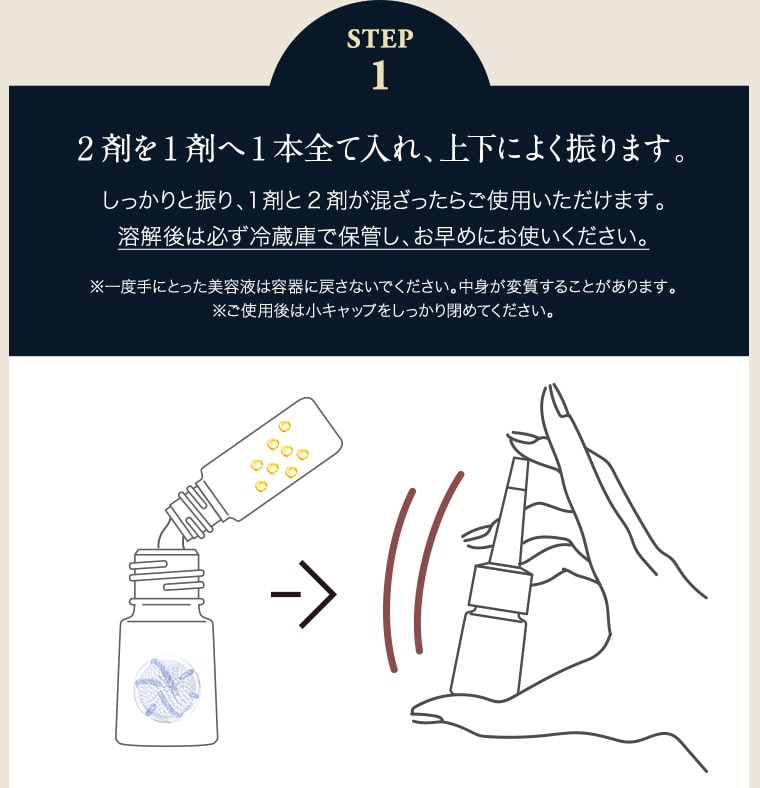 STEP
1

２剤を１剤へ１本全て入れ、上下によく振ります。

しっかりと振り、1剤と２剤が混ざったらご使用いただけます。
溶解後は必ず冷蔵庫で保管し、お早めにお使いください。

※一度手にとった美容液は容器に戻さないでください。中身が変質することがあります。
※ご使用後は小キャップをしっかり閉めてください。