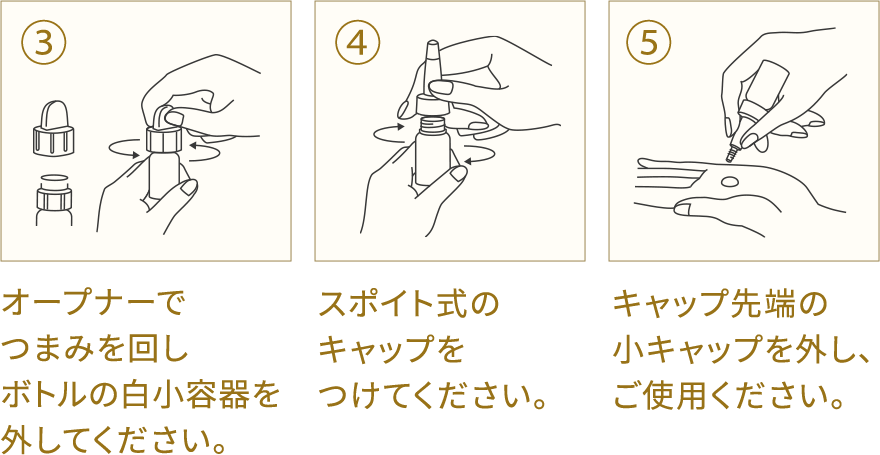 ③

オープナーでつまみを回しボトルの白小容器を外してください。

④

スポイト式のキャップをつけてください。

⑤

キャップ先端の小キャップを外し、ご使用ください。