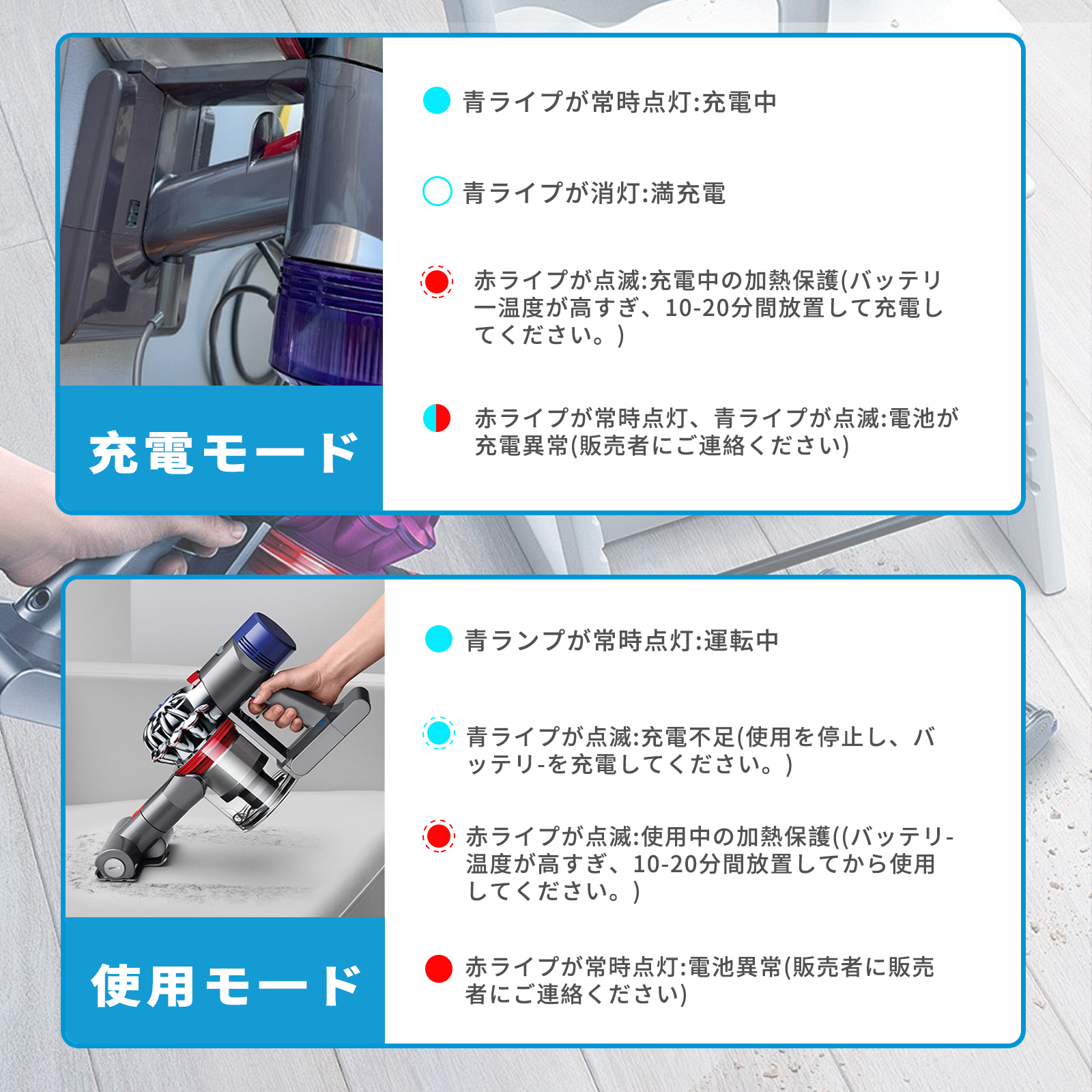 充電モード

青ライプが常時点灯:充電中

青ライプが消灯:満充電

赤ライプが点滅:充電中の加熱保護(バッテリー温度が高すぎ、10-20分間放置して充電してください。)

赤ライプが常時点灯、青ライプが点滅:電池が充電異常(販売者にご連絡ください)

使用モード

青ランプが常時点灯:運転中

青ライプが点滅:充電不足(使用を停止し、バッテリ-を充電してください。)

赤ライプが点滅:使用中の加熱保護((バッテリ-温度が高すぎ、10-20分間放置してから使用してください。)

赤ライプが常時点灯:電池異常(販売者に販売者にご連絡ください)