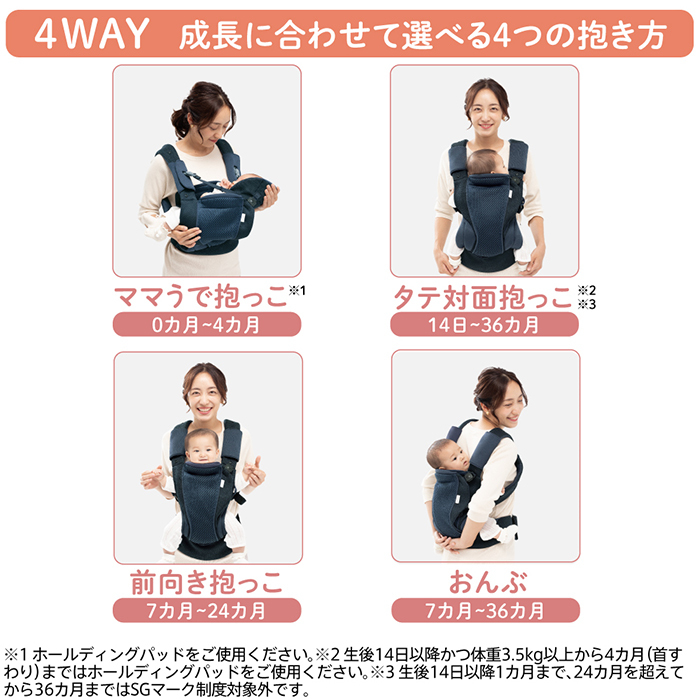 4WAY　成長に合わせて選べる4つの抱き方

ママうで抱っこ※1
0カ月~4カ月

タテ対面抱っこ※2 ※3
14日~36カ月

前向き抱っこ
7カ月~24カ月

おんぶ
7カ月~36カ月

※1 ホールディングパッドをご使用ください。※2 生後14日以降かつ体重3.5kg以上から4カ月（首すわり）まではホールディングパッドをご使用ください。※3 生後14日以降1カ月まで、24カ月を超えてから36カ月まではSGマーク制度対象外です。