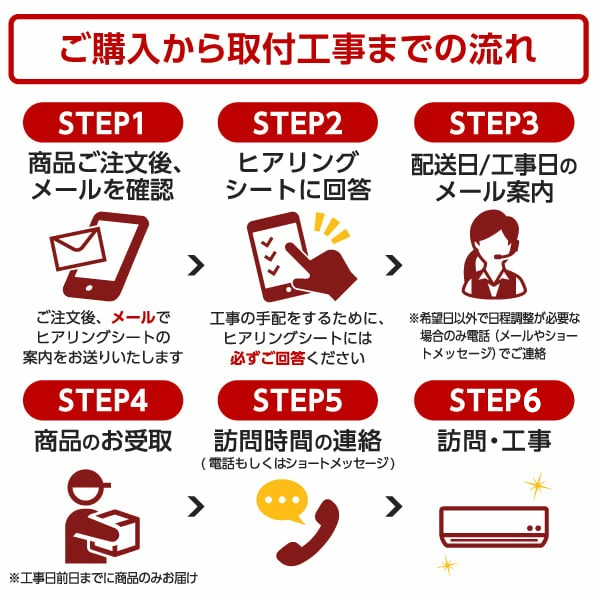 ご購入から取付工事までの流れ

STEP1
商品ご注文後、メールを確認

ご注文後、メールでヒアリングシートの案内をお送りいたします

STEP2
ヒアリングシートに回答

工事の手配をするために、ヒアリングシートには必ずご回答ください

STEP3
配送日/工事日のメール案内

※希望日以外で日程調整が必要な場合のみ電話（メールやショートメッセージ）でご連絡

STEP4
商品のお受取

※工事日前日までに商品のみお届け

STEP5
訪問時間の連絡
（電話もしくはショートメッセージ）

STEP6
訪問・工事