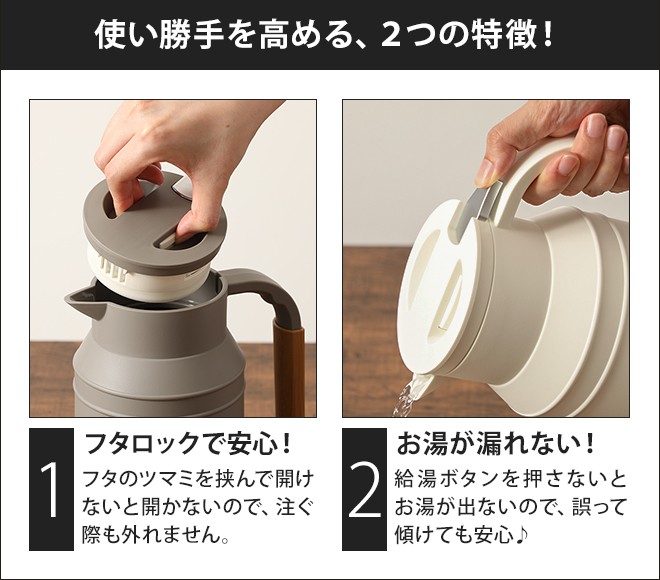 使い勝手を高める、2つの特徴！

1

フタロックで安心！

フタのツマミを挟んで開けないと開かないので、注ぐ際も外れません。

2

お湯が漏れない！

給湯ボタンを押さないとお湯が出ないので、誤って傾けても安心♪