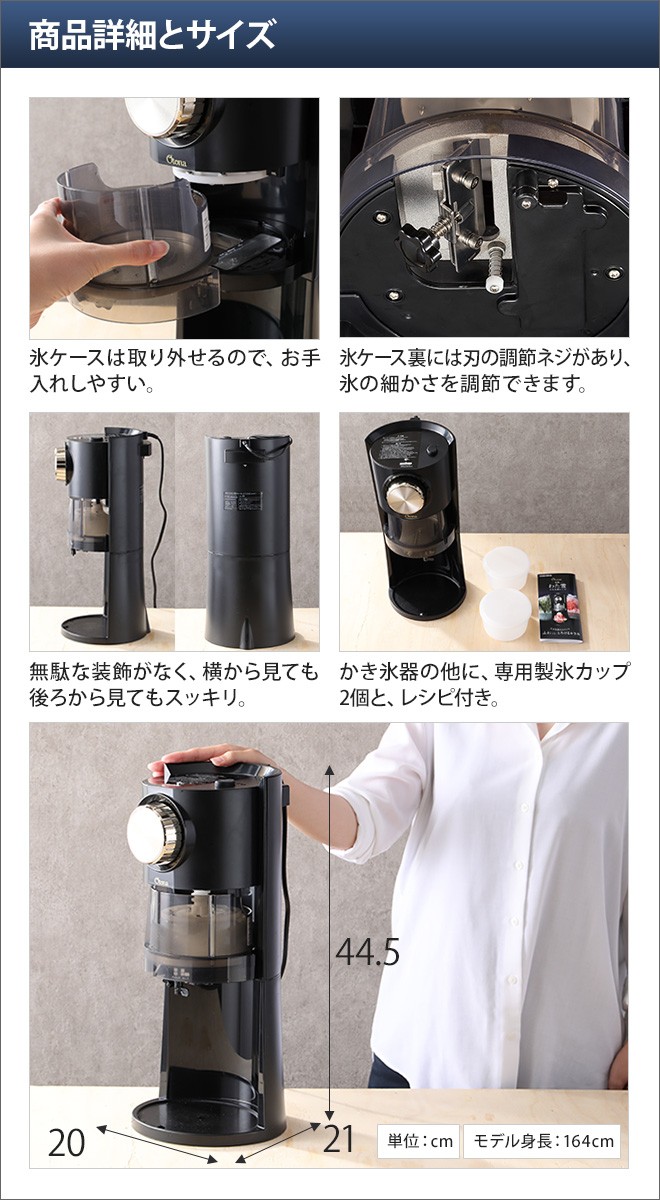 商品詳細とサイズ

Otona

氷ケースは取り外せるので、お手入れしやすい。

氷ケース裏には刃の調節ネジがあり、氷の細かさを調節できます。

無駄な装飾がなく、横から見ても後ろから見てもスッキリ。

かき氷器の他に、専用製氷カップ2個と、レシピ付き。

44.5

20

21

単位：cm

モデル身長：164cm