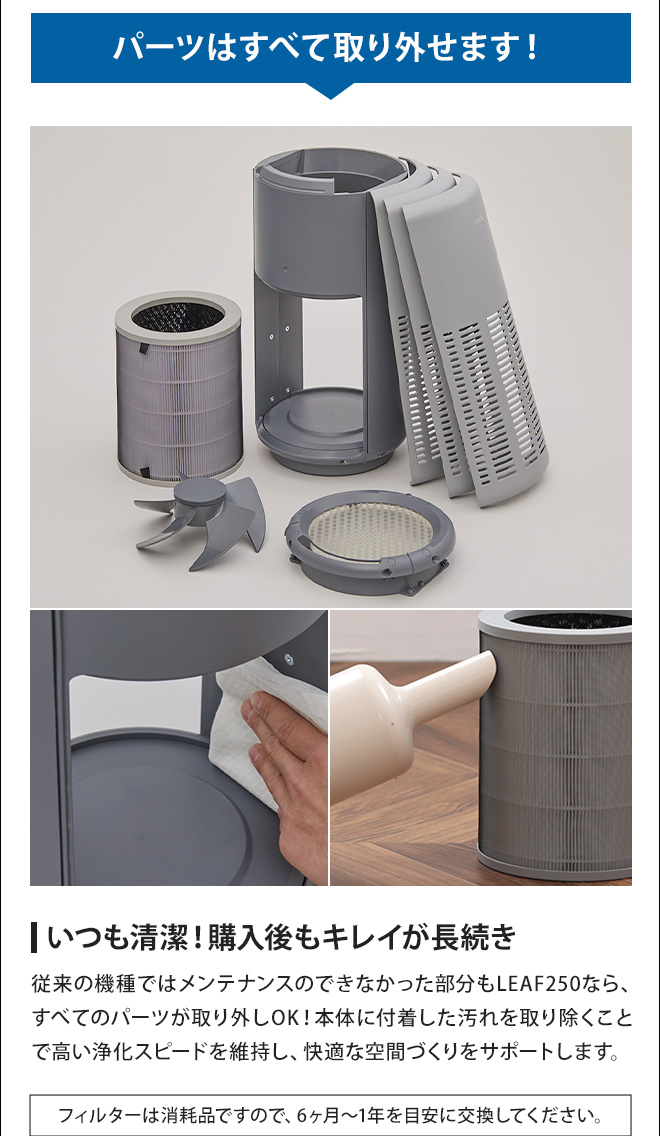 パーツはすべて取り外せます！

いつも清潔！購入後もキレイが長続き

従来の機種ではメンテナンスのできなかった部分もLEAF250なら、すべてのパーツが取り外しOK！本体に付着した汚れを取り除くことで高い浄化スピードを維持し、快適な空間づくりをサポートします。

フィルターは消耗品ですので、6ヶ月〜1年を目安に交換してください。