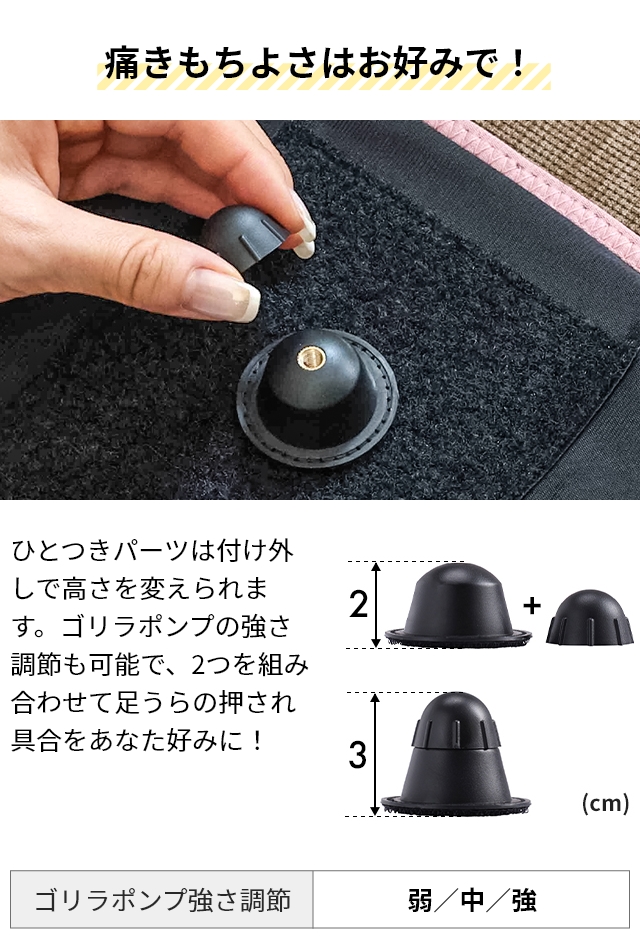 痛きもちよさはお好みで！

ひとつきパーツは付け外しで高さを変えられます。ゴリラポンプの強さ調節も可能で、2つを組み合わせて足うらの押され具合をあなた好みに！

2

+

3

(cm)

| ゴリラポンプ強さ調節 | 弱／中／強 |
|---|---|