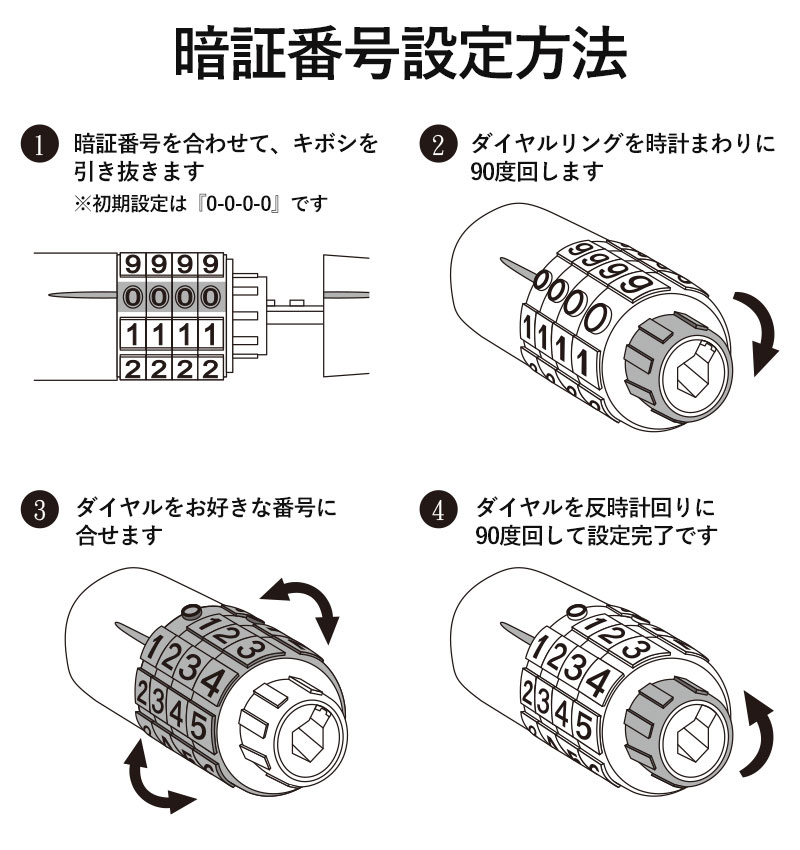 暗証番号設定方法

1 暗証番号を合わせて、キボシを引き抜きます
※初期設定は『0-0-0-0』です

9999
0000
1111
2222

2 ダイヤルリングを時計まわりに90度回します

9999
0000
1111

3 ダイヤルをお好きな番号に合せます

0123
1234
2345

4 ダイヤルを反時計回りに90度回して設定完了です

0123
1234
2345