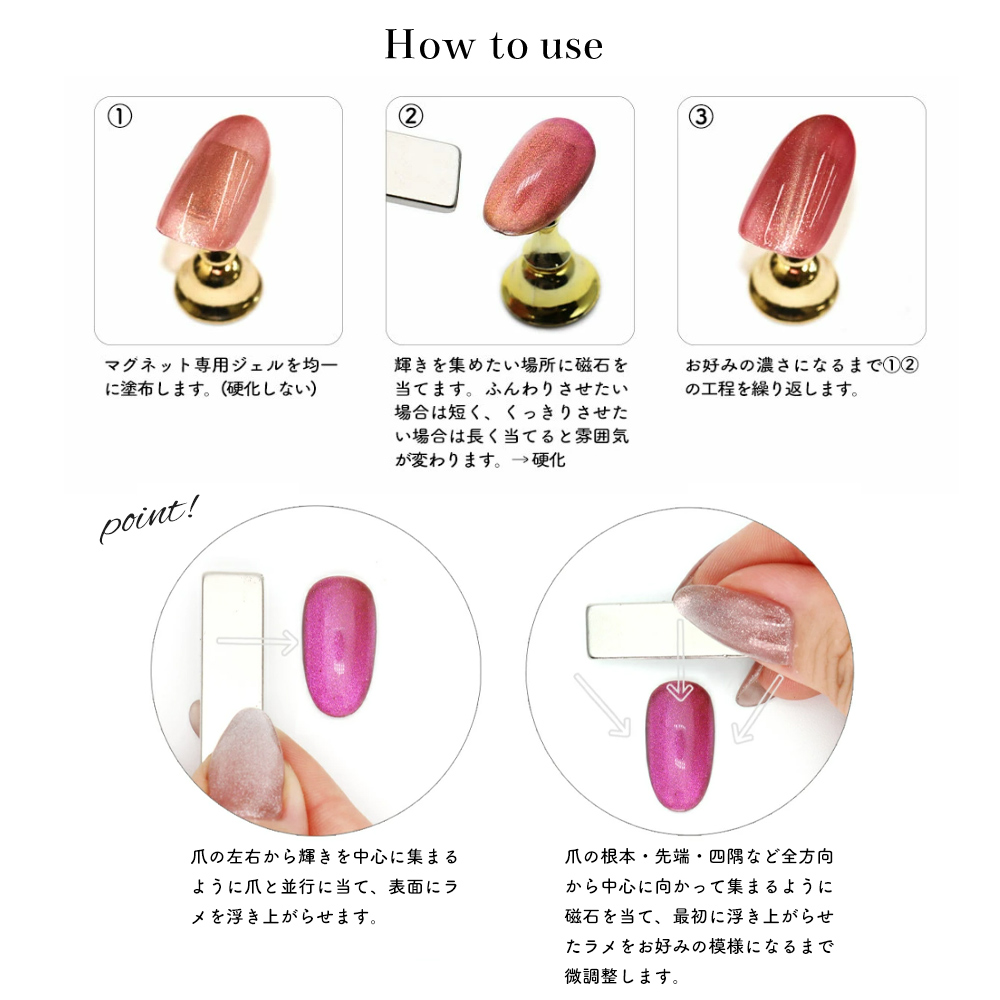 How to use

①

マグネット専用ジェルを均一に塗布します。(硬化しない)

②

輝きを集めたい場所に磁石を当てます。ふんわりさせたい場合は短く、くっきりさせたい場合は長く当てると雰囲気が変わります。→硬化

③

お好みの濃さになるまで①②の工程を繰り返します。

point!

爪の左右から輝きを中心に集まるように爪と並行に当て、表面にラメを浮き上がらせます。

爪の根本・先端・四隅など全方向から中心に向かって集まるように磁石を当て、最初に浮き上がらせたラメをお好みの模様になるまで微調整します。