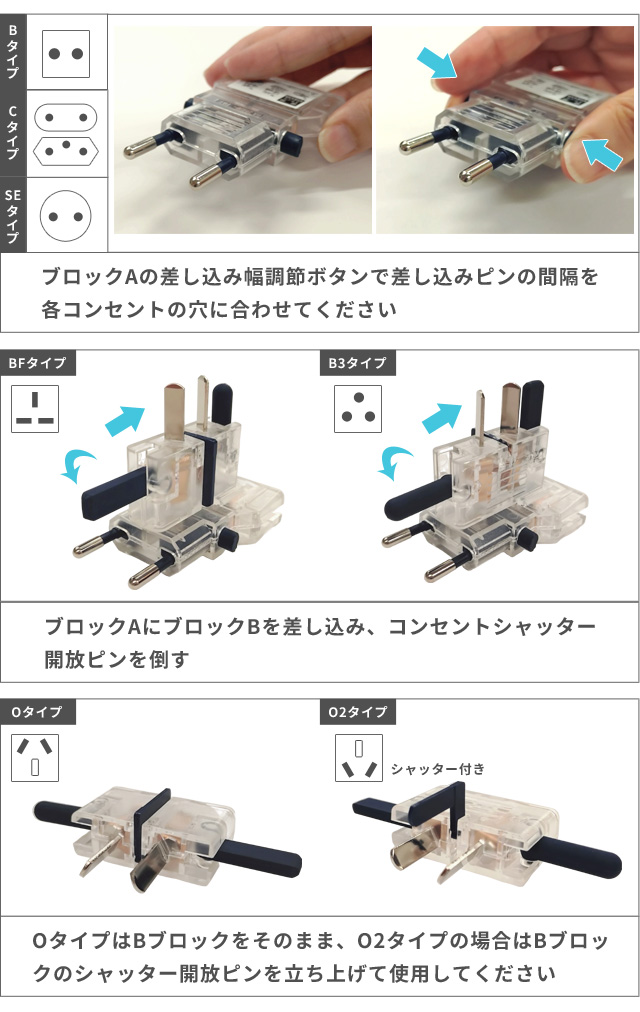 Bタイプ

Cタイプ

SEタイプ

ブロックAの差し込み幅調節ボタンで差し込みピンの間隔を各コンセントの穴に合わせてください

BFタイプ

B3タイプ

ブロックAにブロックBを差し込み、コンセントシャッター開放ピンを倒す

Oタイプ

O2タイプ

シャッター付き

OタイプはBブロックをそのまま、O2タイプの場合はBブロックのシャッター開放ピンを立ち上げて使用してください