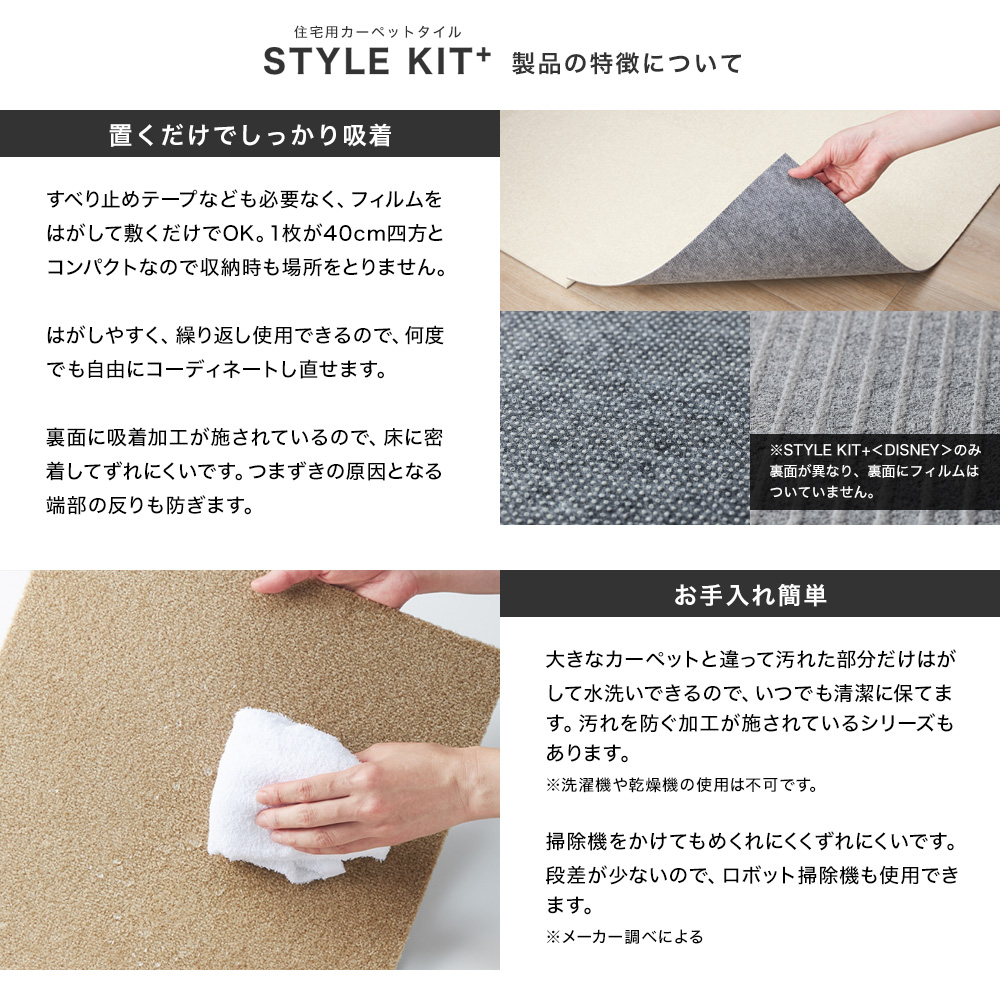 住宅用カーペットタイル
STYLE KIT⁺ 製品の特徴について

置くだけでしっかり吸着

すべり止めテープなども必要なく、フィルムをはがして敷くだけでOK。1枚が40cm四方とコンパクトなので収納時も場所をとりません。

はがしやすく、繰り返し使用できるので、何度でも自由にコーディネートし直せます。

裏面に吸着加工が施されているので、床に密着してずれにくいです。つまずきの原因となる端部の反りも防ぎます。

※STYLE KIT+<DISNEY>のみ裏面が異なり、裏面にフィルムはついていません。

お手入れ簡単

大きなカーペットと違って汚れた部分だけはがして水洗いできるので、いつでも清潔に保てます。汚れを防ぐ加工が施されているシリーズもあります。
※洗濯機や乾燥機の使用は不可です。

掃除機をかけてもめくれにくくずれにくいです。段差が少ないので、ロボット掃除機も使用できます。
※メーカー調べによる