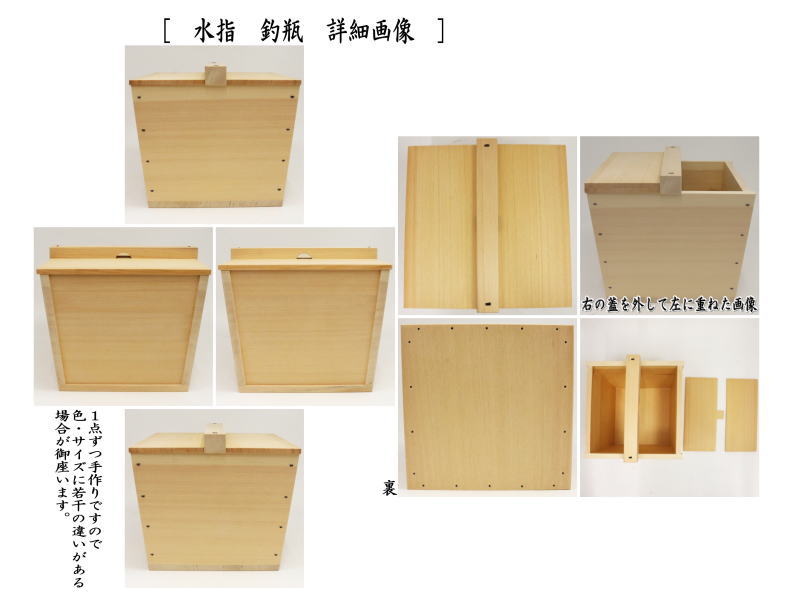 [ 水指 釣瓶 詳細画像 ]

右の蓋を外して左に重ねた画像

１点ずつ手作りですので色・サイズに若干の違いがある場合が御座います。

裏