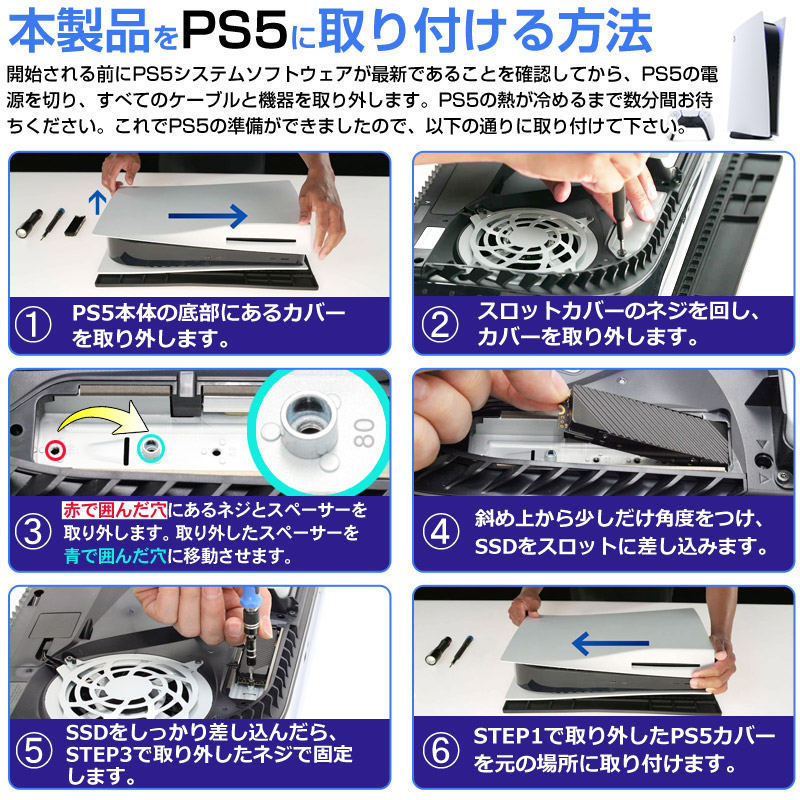 本製品をPS5に取り付ける方法

開始される前にPS5システムソフトウェアが最新であることを確認してから、PS5の電源を切り、すべてのケーブルと機器を取り外します。PS5の熱が冷めるまで数分間お待ちください。これでPS5の準備ができましたので、以下の通りに取り付けて下さい。

① PS5本体の底部にあるカバーを取り外します。

② スロットカバーのネジを回し、カバーを取り外します。

80

③ 赤で囲んだ穴にあるネジとスペーサーを取り外します。取り外したスペーサーを青で囲んだ穴に移動させます。

④ 斜め上から少しだけ角度をつけ、SSDをスロットに差し込みます。

⑤ SSDをしっかり差し込んだら、STEP3で取り外したネジで固定します。

⑥ STEP1で取り外したPS5カバーを元の場所に取り付けます。