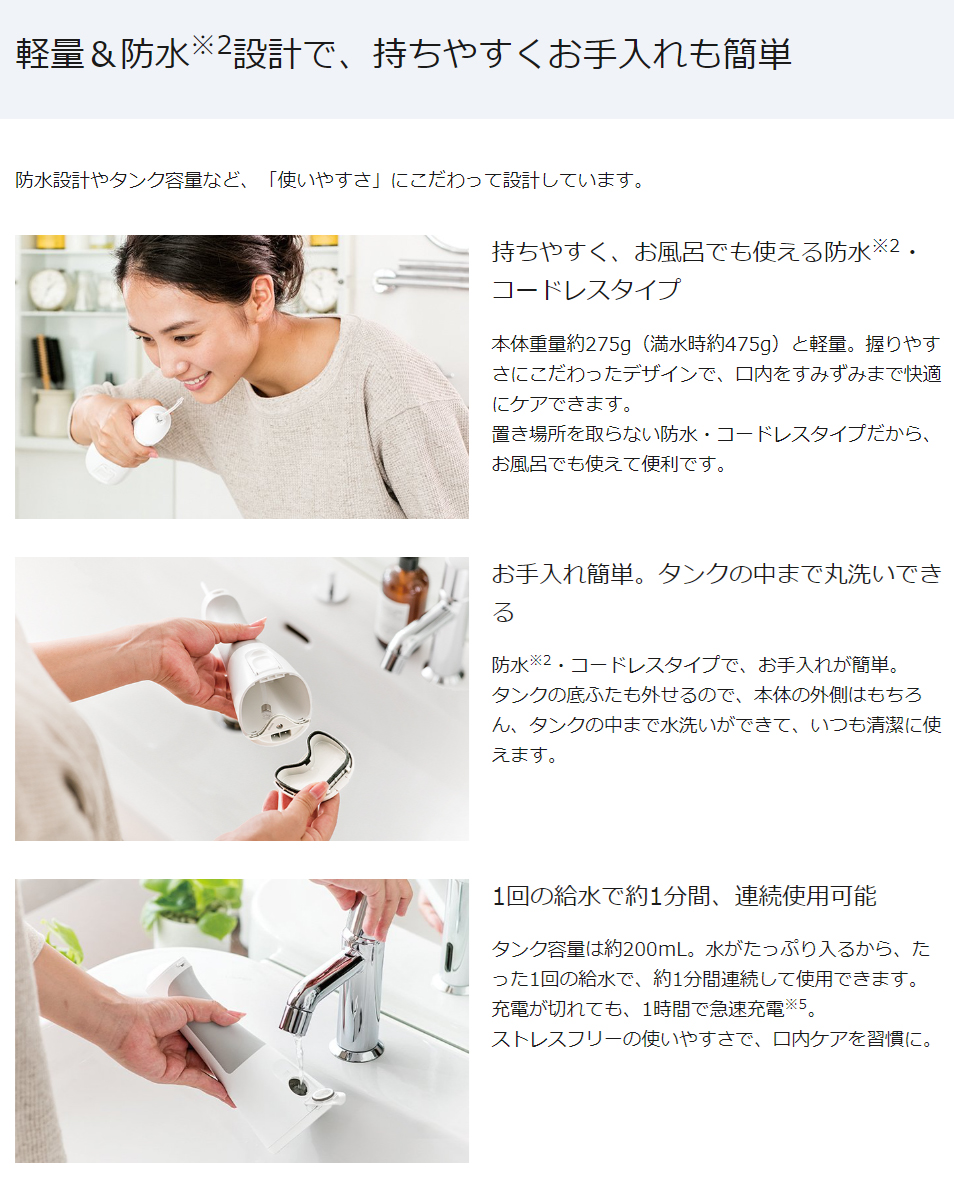 軽量＆防水$^{※2}$設計で、持ちやすくお手入れも簡単

防水設計やタンク容量など、「使いやすさ」にこだわって設計しています。

持ちやすく、お風呂でも使える防水$^{※2}$・コードレスタイプ

本体重量約275g（満水時約475g）と軽量。握りやすさにこだわったデザインで、口内をすみずみまで快適にケアできます。
置き場所を取らない防水・コードレスタイプだから、お風呂でも使えて便利です。

お手入れ簡単。タンクの中まで丸洗いできる

防水$^{※2}$・コードレスタイプで、お手入れが簡単。タンクの底ふたも外せるので、本体の外側はもちろん、タンクの中まで水洗いができて、いつも清潔に使えます。

1回の給水で約1分間、連続使用可能

タンク容量は約200mL。水がたっぷり入るから、たった1回の給水で、約1分間連続して使用できます。
充電が切れても、1時間で急速充電$^{※5}$。
ストレスフリーの使いやすさで、口内ケアを習慣に。