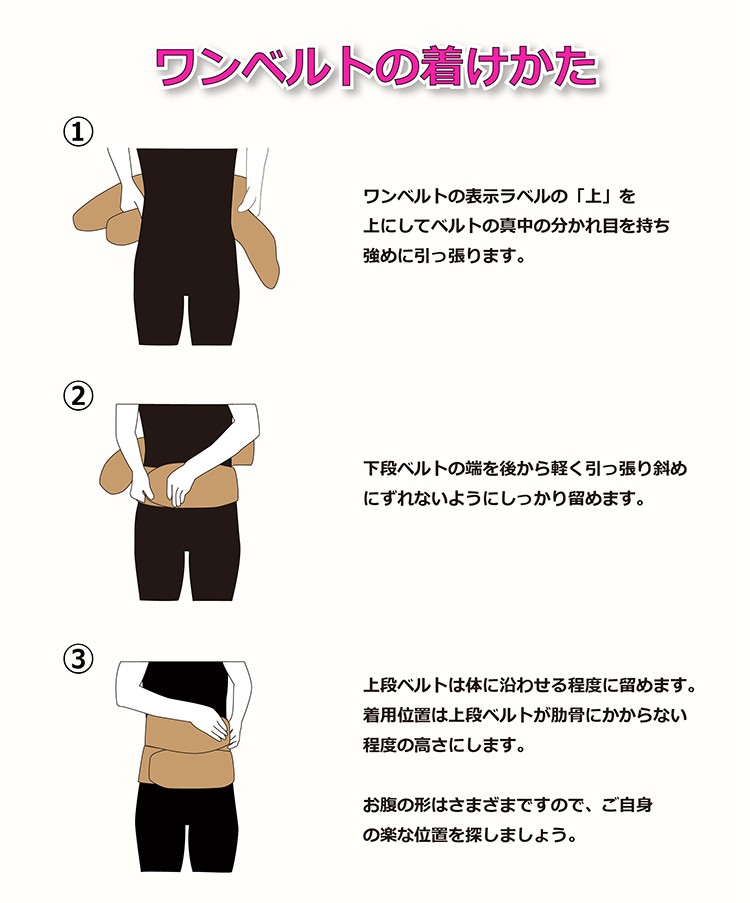 ワンベルトの着けかた

①

ワンベルトの表示ラベルの「上」を上にしてベルトの真中の分かれ目を持ち強めに引っ張ります。

②

下段ベルトの端を後から軽く引っ張り斜めにずれないようにしっかり留めます。

③

上段ベルトは体に沿わせる程度に留めます。着用位置は上段ベルトが肋骨にかからない程度の高さにします。

お腹の形はさまざまですので、ご自身の楽な位置を探しましょう。