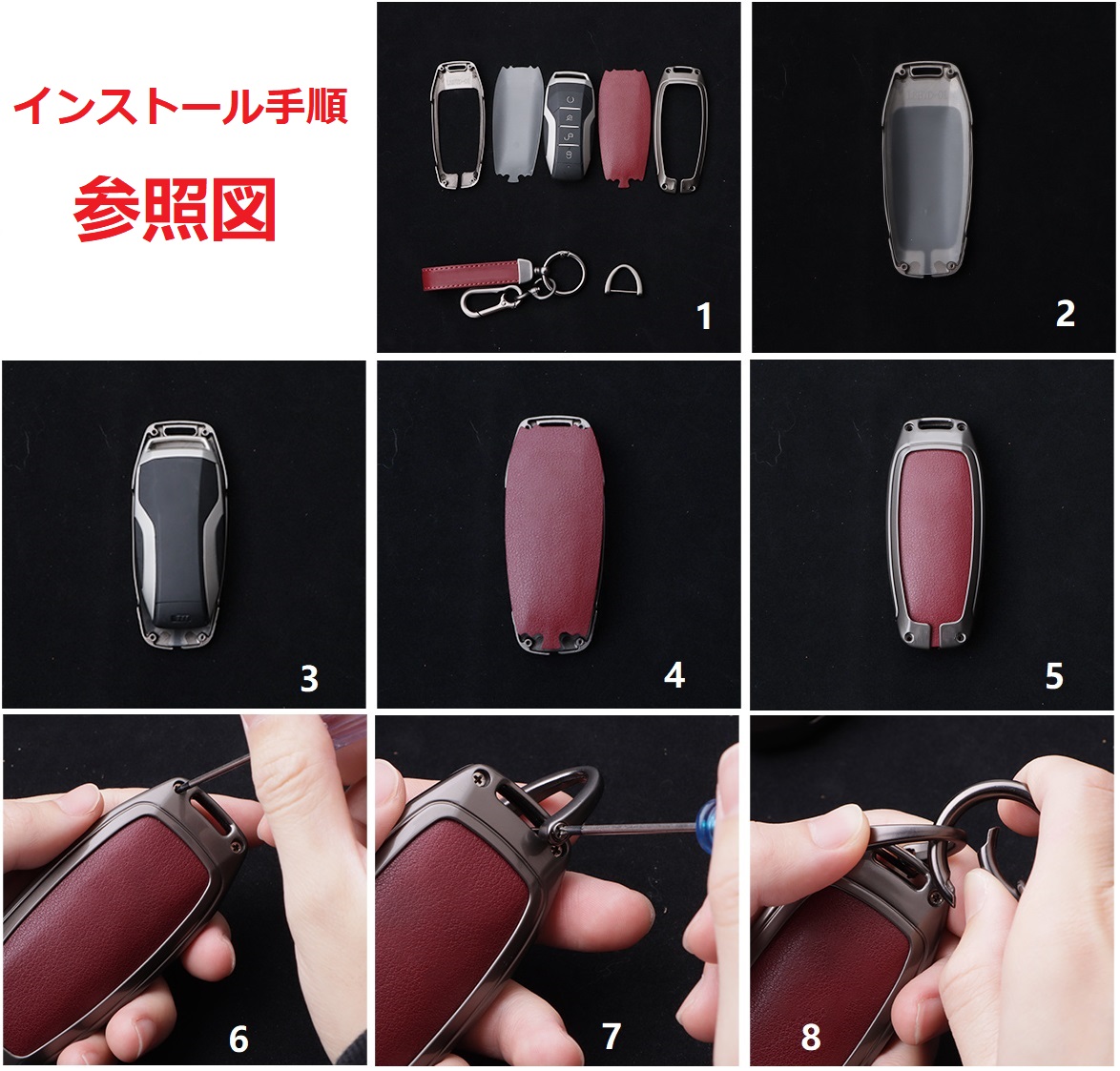 インストール手順
参照図

1

2

3

4

5

6

7

8