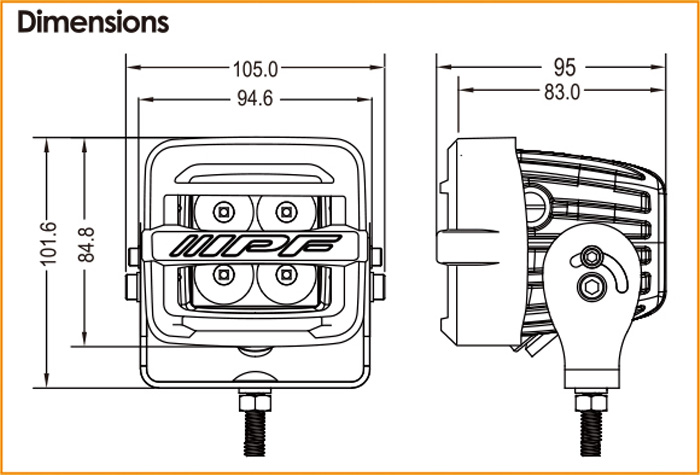 Dimensions

105.0
94.6
101.6
84.8
IPF

95
83.0