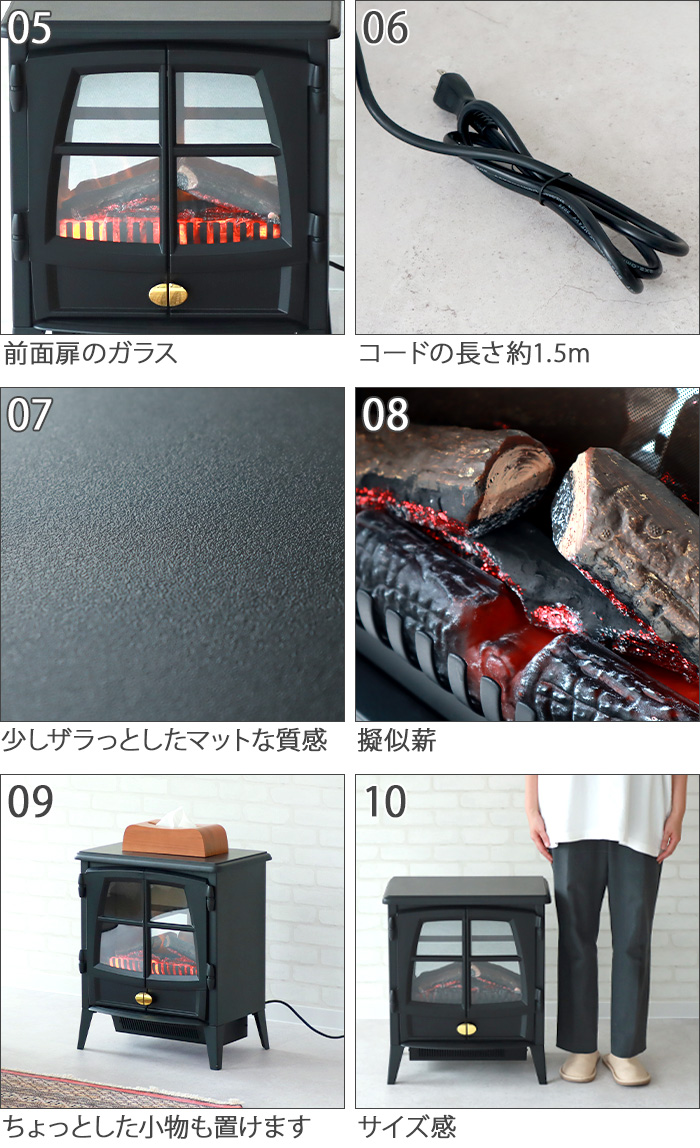 05

前面扉のガラス

06

コードの長さ約1.5m

07

少しザラっとしたマットな質感

08

擬似薪

09

ちょっとした小物も置けます

10

サイズ感