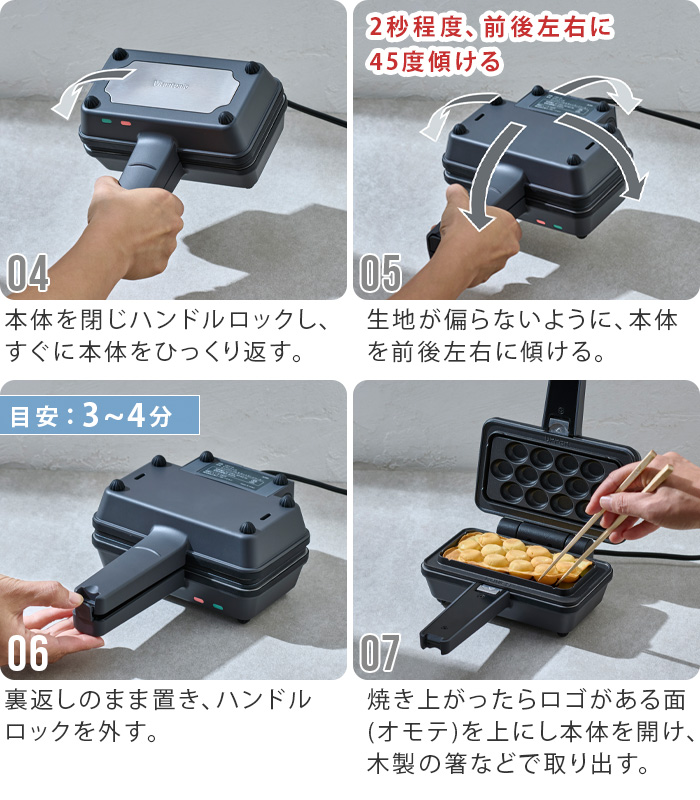 04

本体を閉じハンドルロックし、すぐに本体をひっくり返す。

2秒程度、前後左右に45度傾ける

05

生地が偏らないように、本体を前後左右に傾ける。

目安：3～4分

06

裏返しのまま置き、ハンドルロックを外す。

07

焼き上がったらロゴがある面(オモテ)を上にし本体を開け、木製の箸などで取り出す。