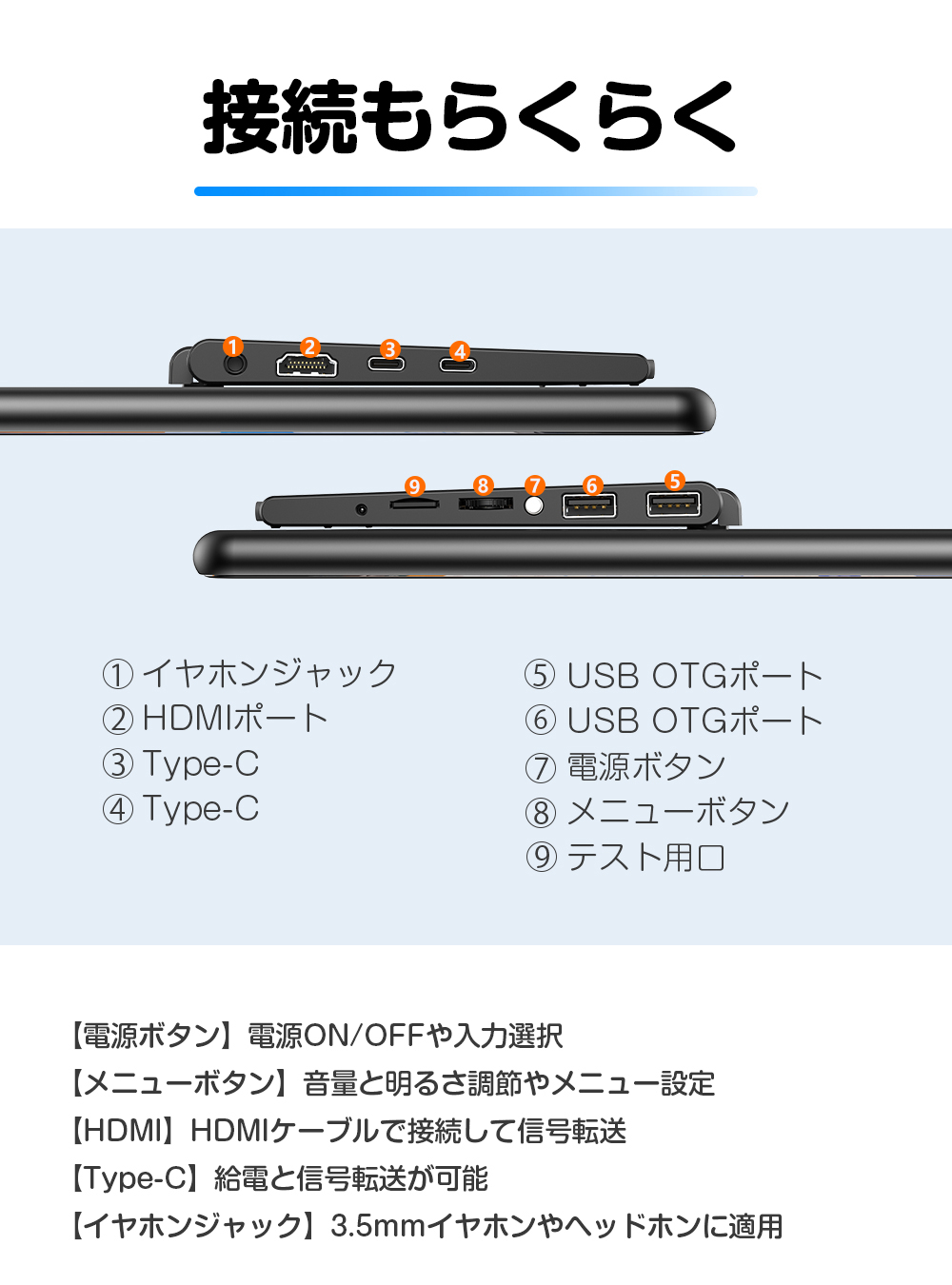 接続もらくらく

1 2 3 4

9 8 7 6 5

① イヤホンジャック
② HDMIポート
③ Type-C
④ Type-C

⑤ USB OTGポート
⑥ USB OTGポート
⑦ 電源ボタン
⑧ メニューボタン
⑨ テスト用口

【電源ボタン】電源ON/OFFや入力選択
【メニューボタン】音量と明るさ調節やメニュー設定
【HDMI】HDMIケーブルで接続して信号転送
【Type-C】給電と信号転送が可能
【イヤホンジャック】3.5mmイヤホンやヘッドホンに適用