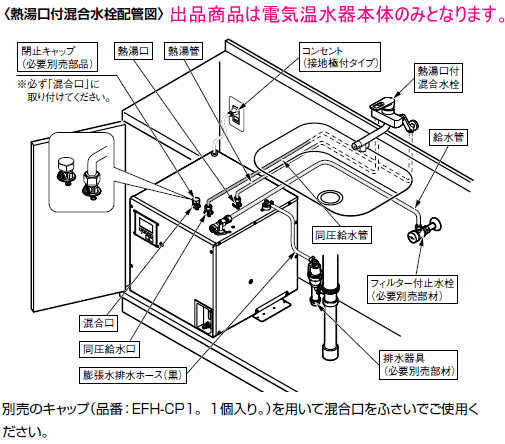 〈熱湯口付混合水栓配管図〉 出品商品は電気温水器本体のみとなります。

閉止キャップ
（必要別売部品）

※必ず「混合口」に取り付けてください。

熱湯口

熱湯管

コンセント
（接地極付タイプ）

熱湯口付
混合水栓

給水管

同圧給水管

フィルター付止水栓
（必要別売部材）

混合口

同圧給水口

膨張水排水ホース（黒）

排水器具
（必要別売部材）

別売のキャップ（品番：EFH-CP1。1個入り。）を用いて混合口をふさいでご使用ください。