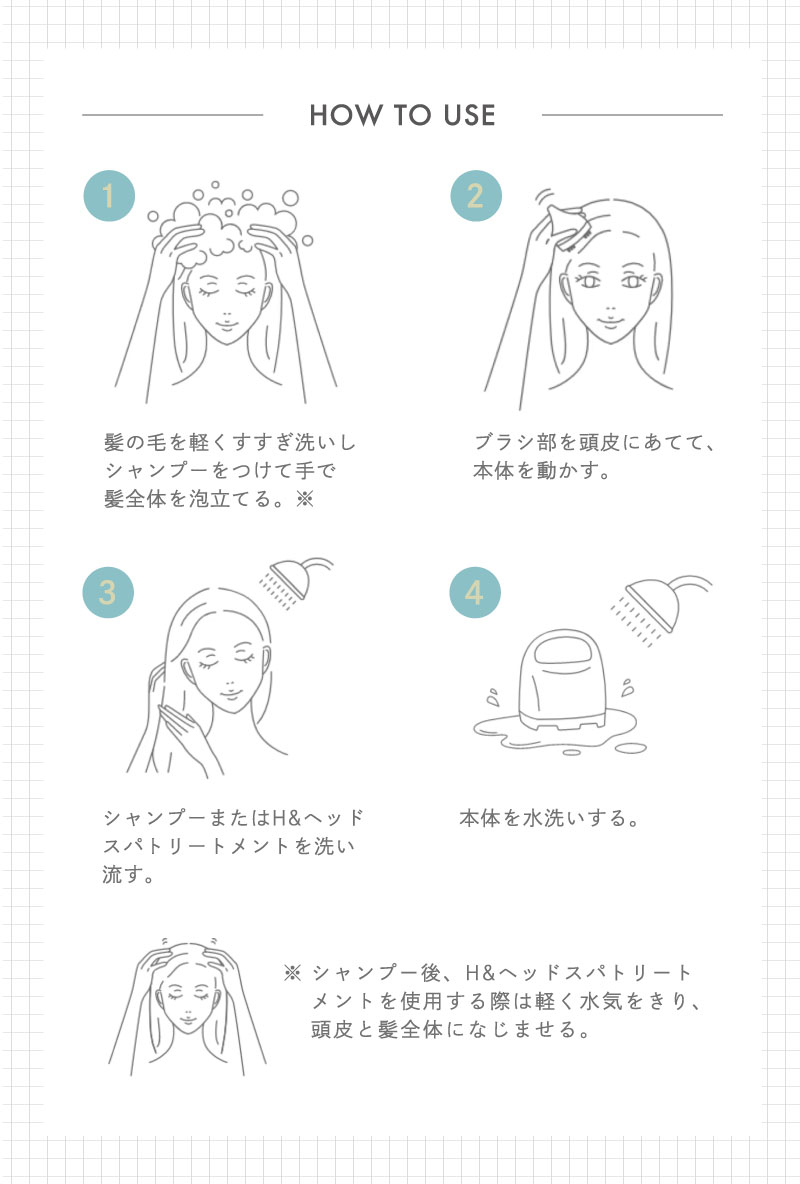 HOW TO USE

1

髪の毛を軽くすすぎ洗いしシャンプーをつけて手で髪全体を泡立てる。※

2

ブラシ部を頭皮にあてて、本体を動かす。

3

シャンプーまたはH&ヘッドスパトリートメントを洗い流す。

4

本体を水洗いする。

※ シャンプー後、H&ヘッドスパトリートメントを使用する際は軽く水気をきり、頭皮と髪全体になじませる。