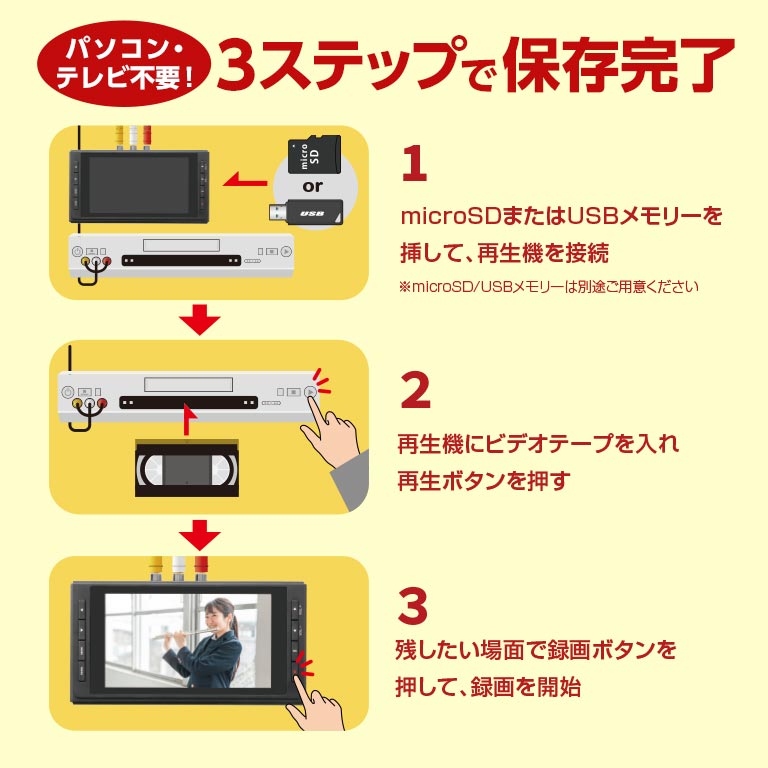 パソコン・テレビ不要！ 3ステップで保存完了

micro SD

or

USB

1

microSDまたはUSBメモリーを挿して、再生機を接続

※microSD/USBメモリーは別途ご用意ください

2

再生機にビデオテープを入れ再生ボタンを押す

3

残したい場面で録画ボタンを押して、録画を開始