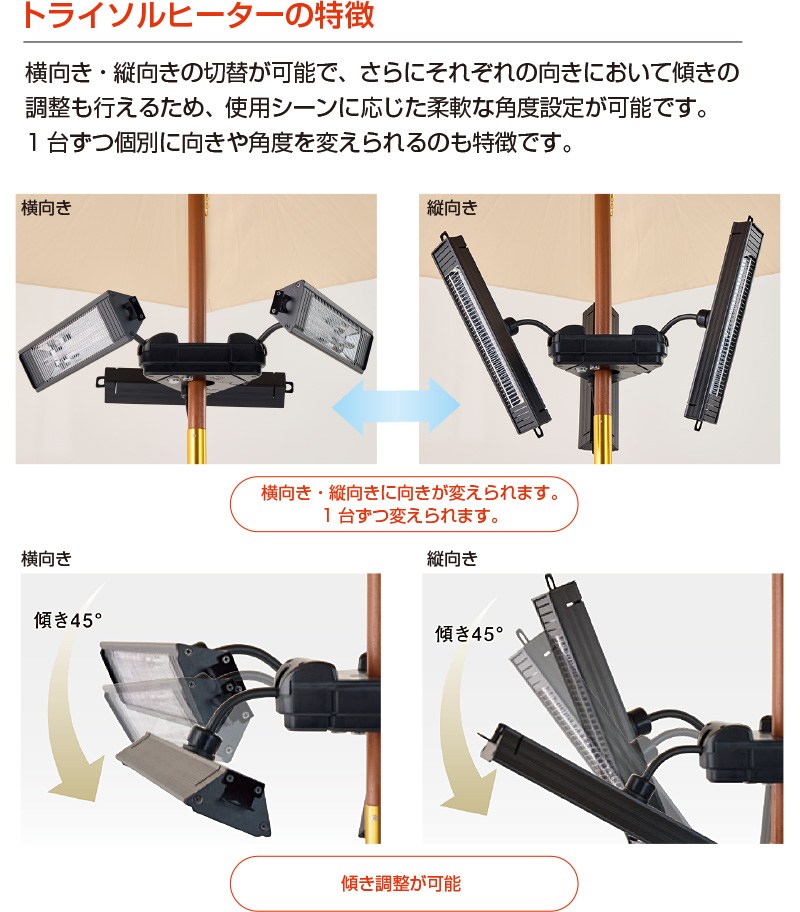 トライソルヒーターの特徴

横向き・縦向きの切替が可能で、さらにそれぞれの向きにおいて傾きの調整も行えるため、使用シーンに応じた柔軟な角度設定が可能です。
1 台ずつ個別に向きや角度を変えられるのも特徴です。

横向き

縦向き

横向き・縦向きに向きが変えられます。
1 台ずつ変えられます。

横向き

傾き45°

縦向き

傾き45°

傾き調整が可能