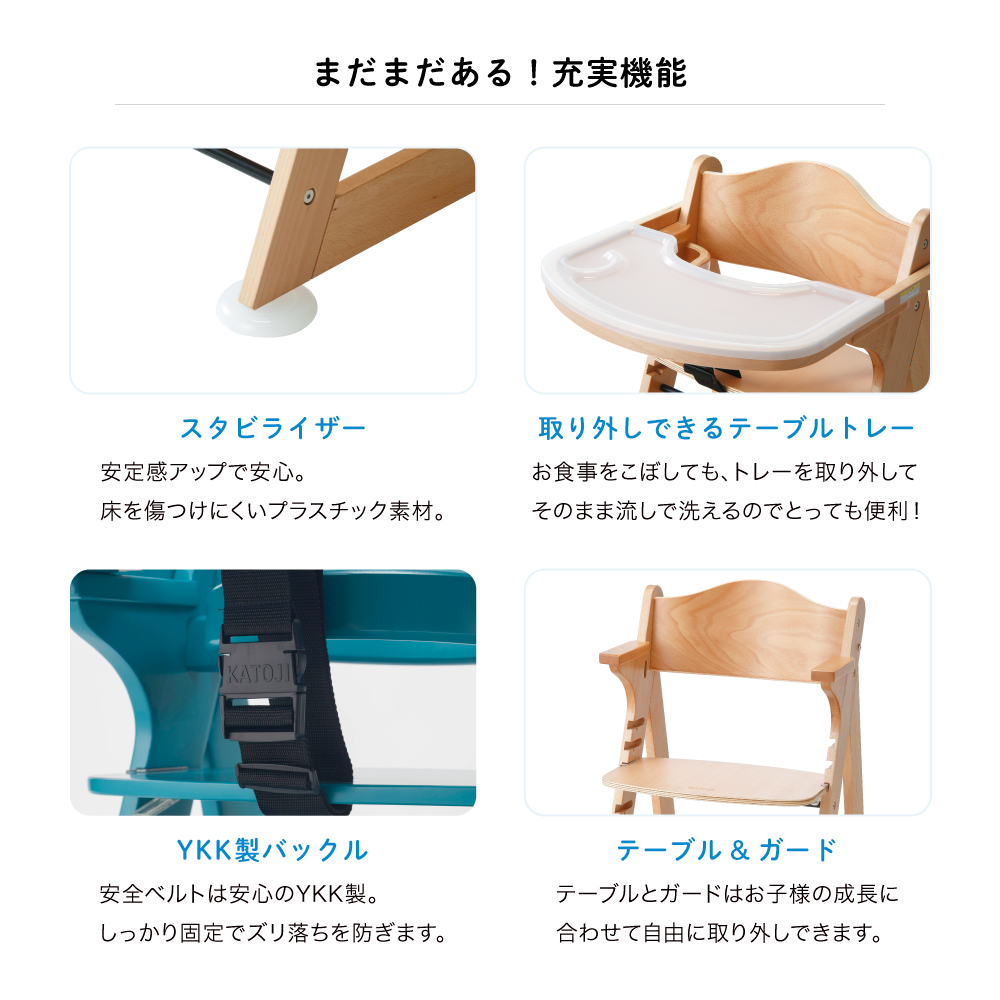 まだまだある！充実機能

スタビライザー

安定感アップで安心。
床を傷つけにくいプラスチック素材。

取り外しできるテーブルトレー

お食事をこぼしても、トレーを取り外して
そのまま流しで洗えるのでとっても便利！

KATOJI

YKK製バックル

安全ベルトは安心のYKK製。
しっかり固定でズリ落ちを防ぎます。

テーブル & ガード

テーブルとガードはお子様の成長に
合わせて自由に取り外しできます。