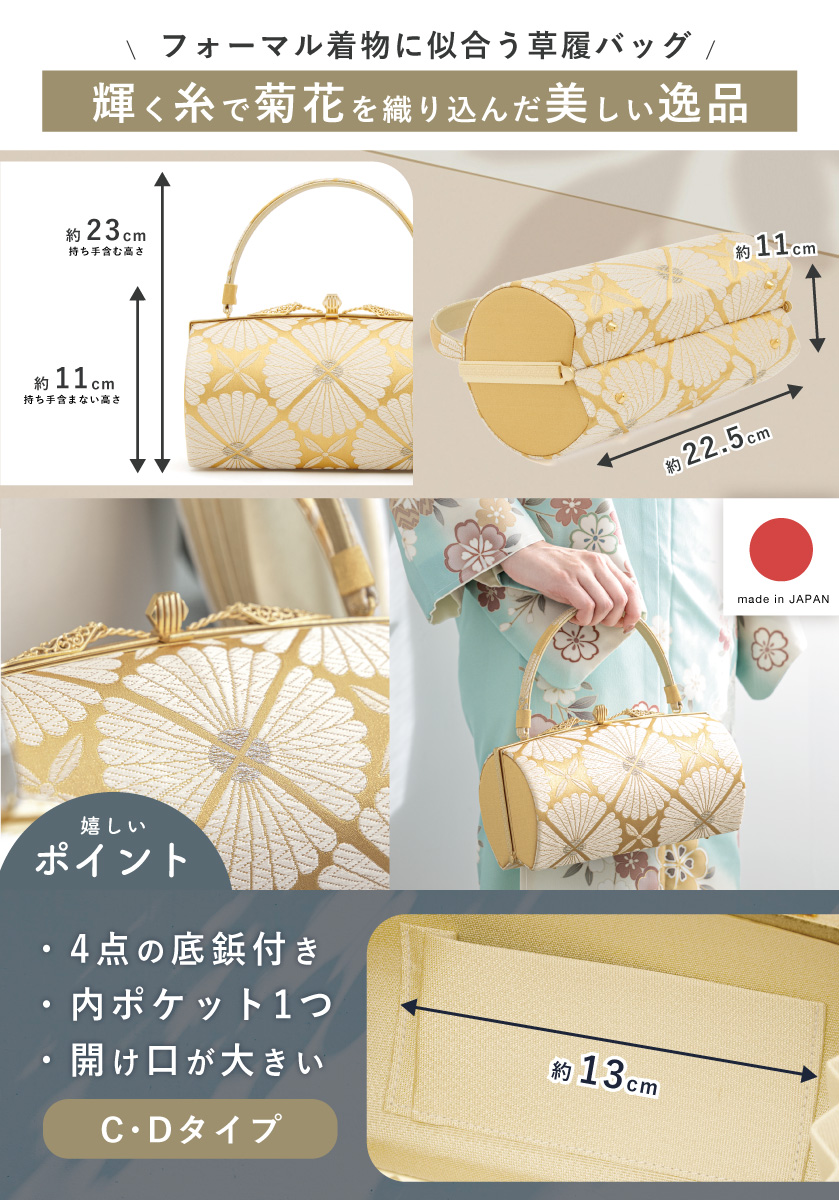 \ フォーマル着物に似合う草履バッグ /

輝く糸で菊花を織り込んだ美しい逸品

約23cm
持ち手含む高さ

約11cm
持ち手含まない高さ

約11cm

約22.5cm

made in JAPAN

嬉しい
ポイント

・4点の底鋲付き
・内ポケット1つ
・開け口が大きい

C・Dタイプ

約13cm